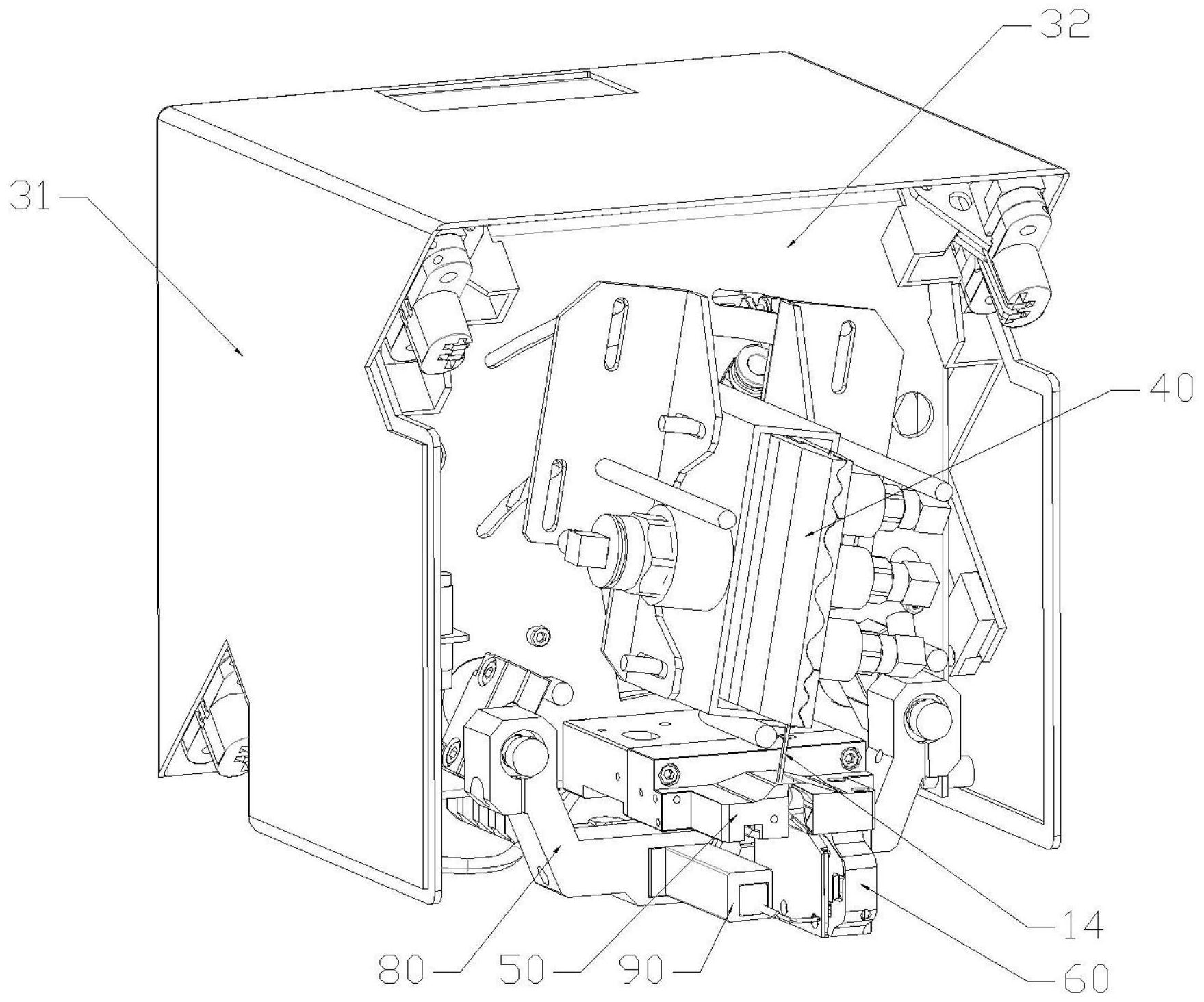 32
31
40
14
80
50
90
60