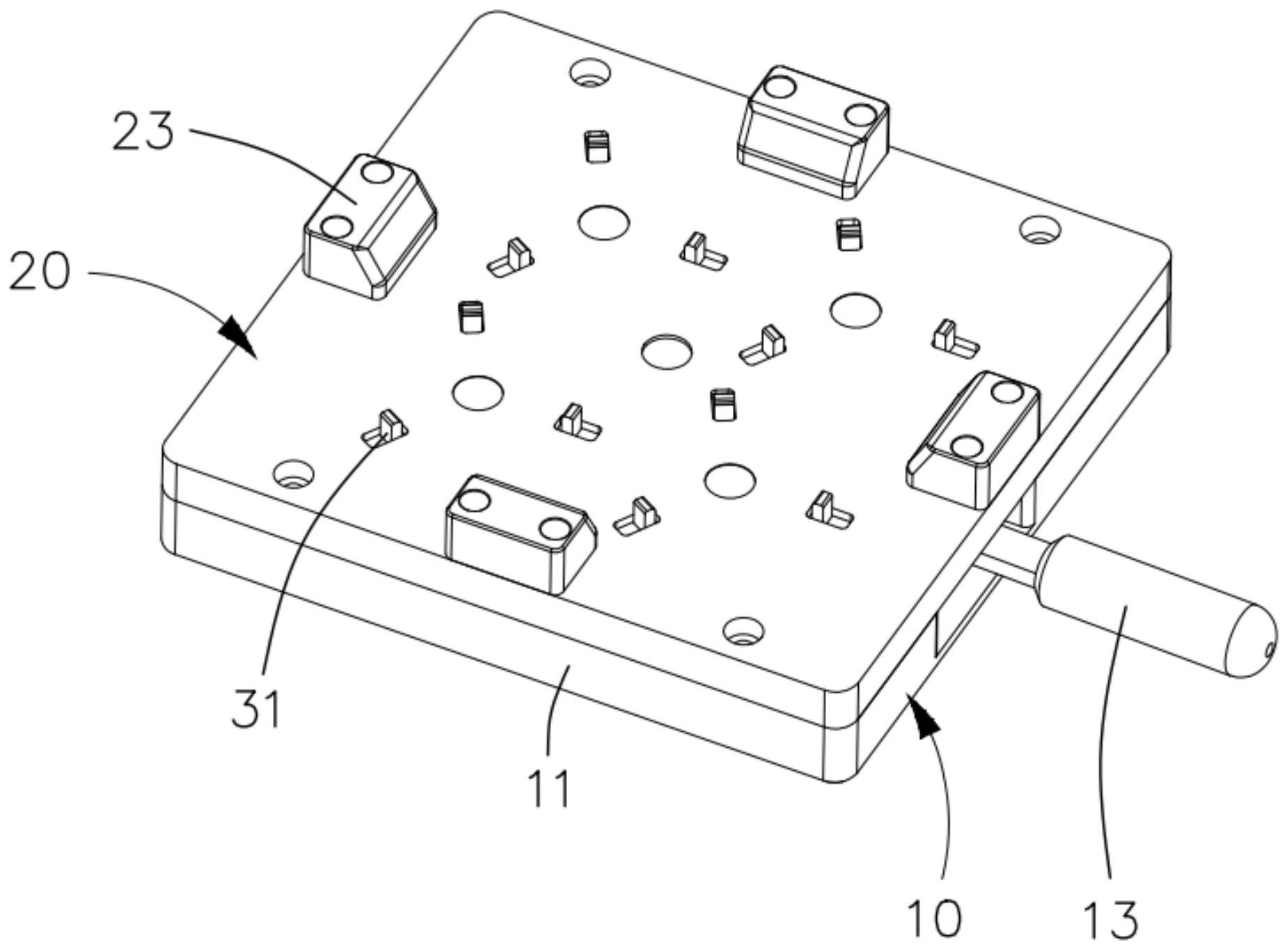 23
20
31
11
10
13