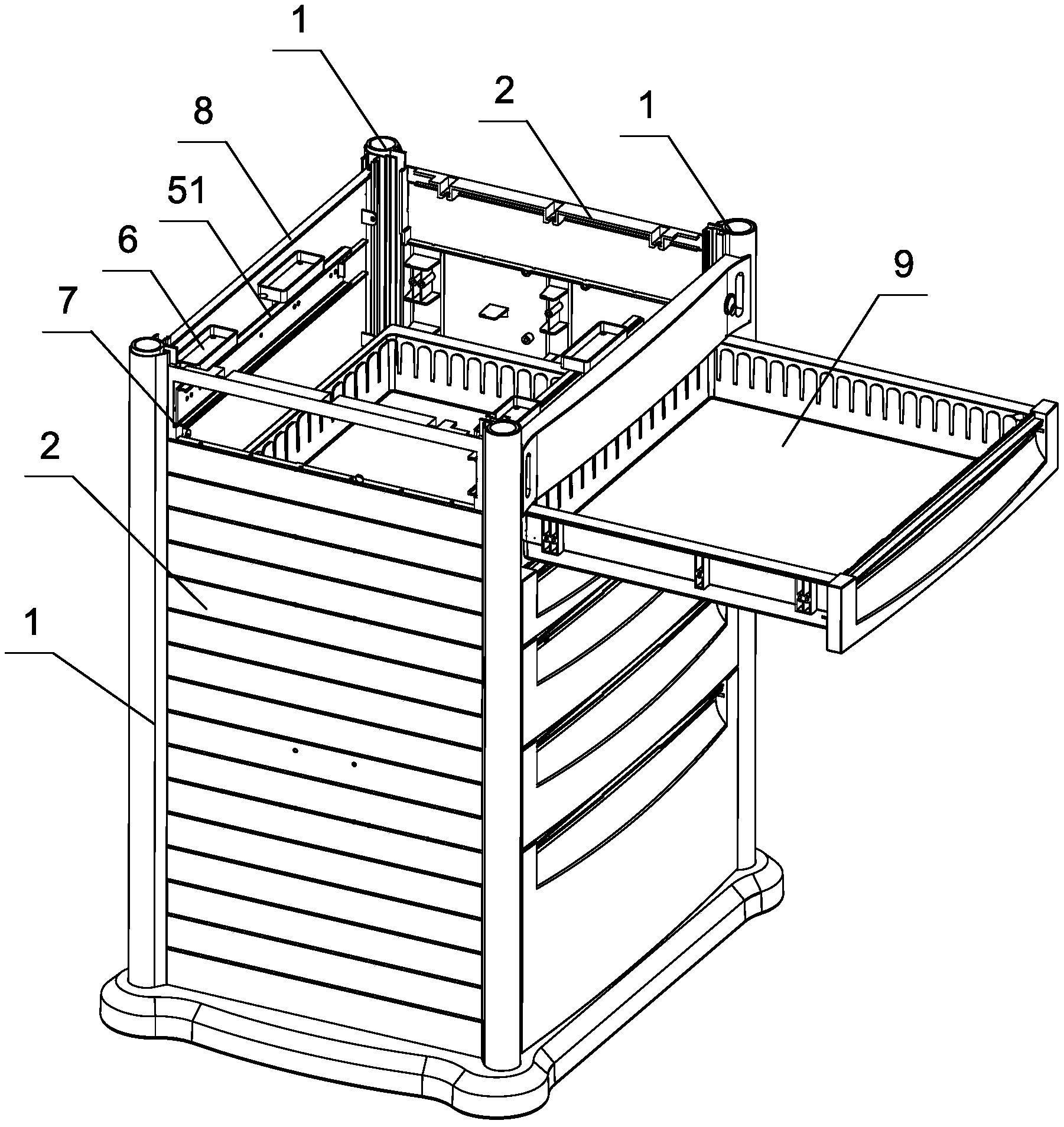 1
2
1
8
51
6
7
9
2
1