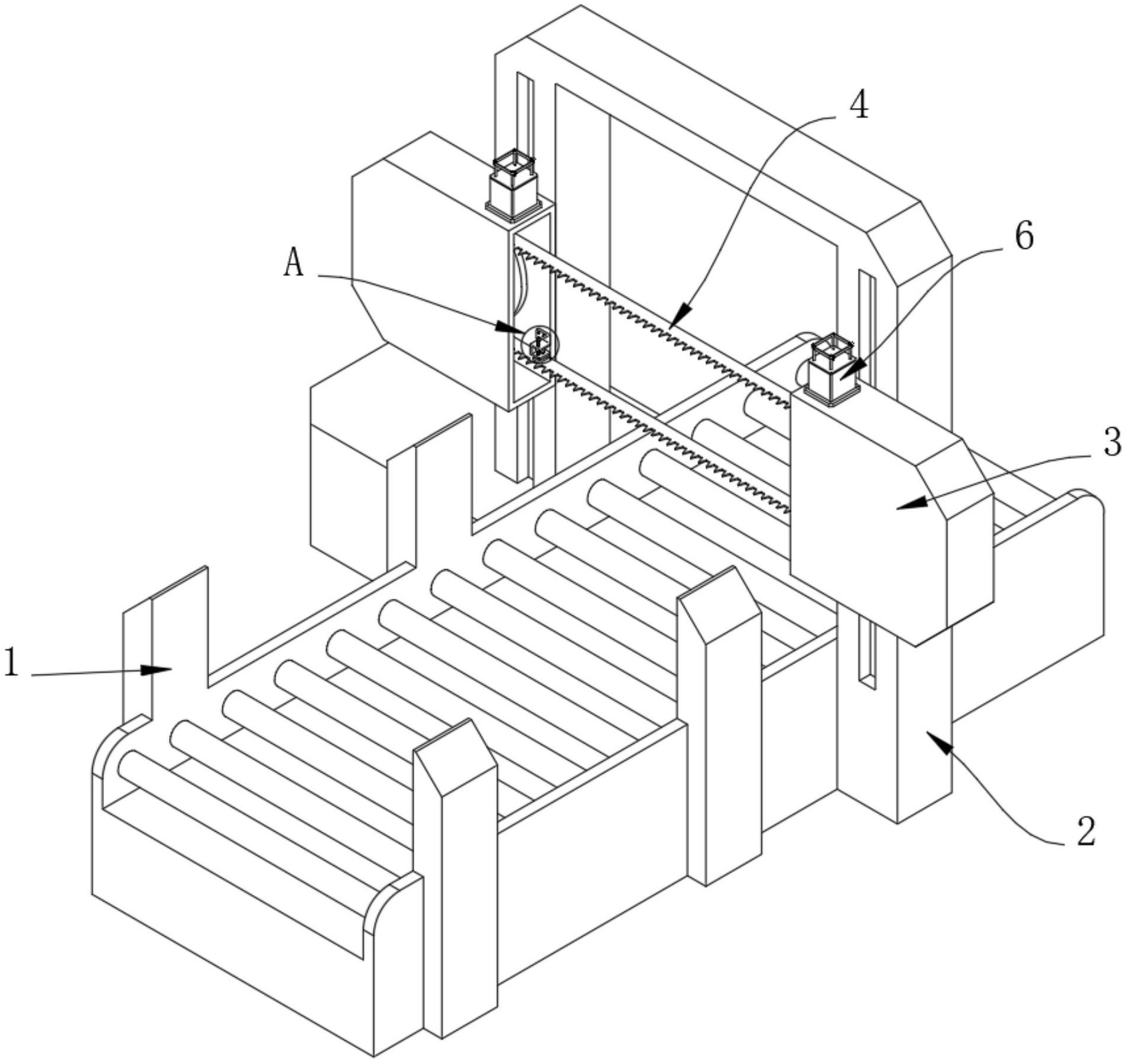 4
6
A
3
1
2