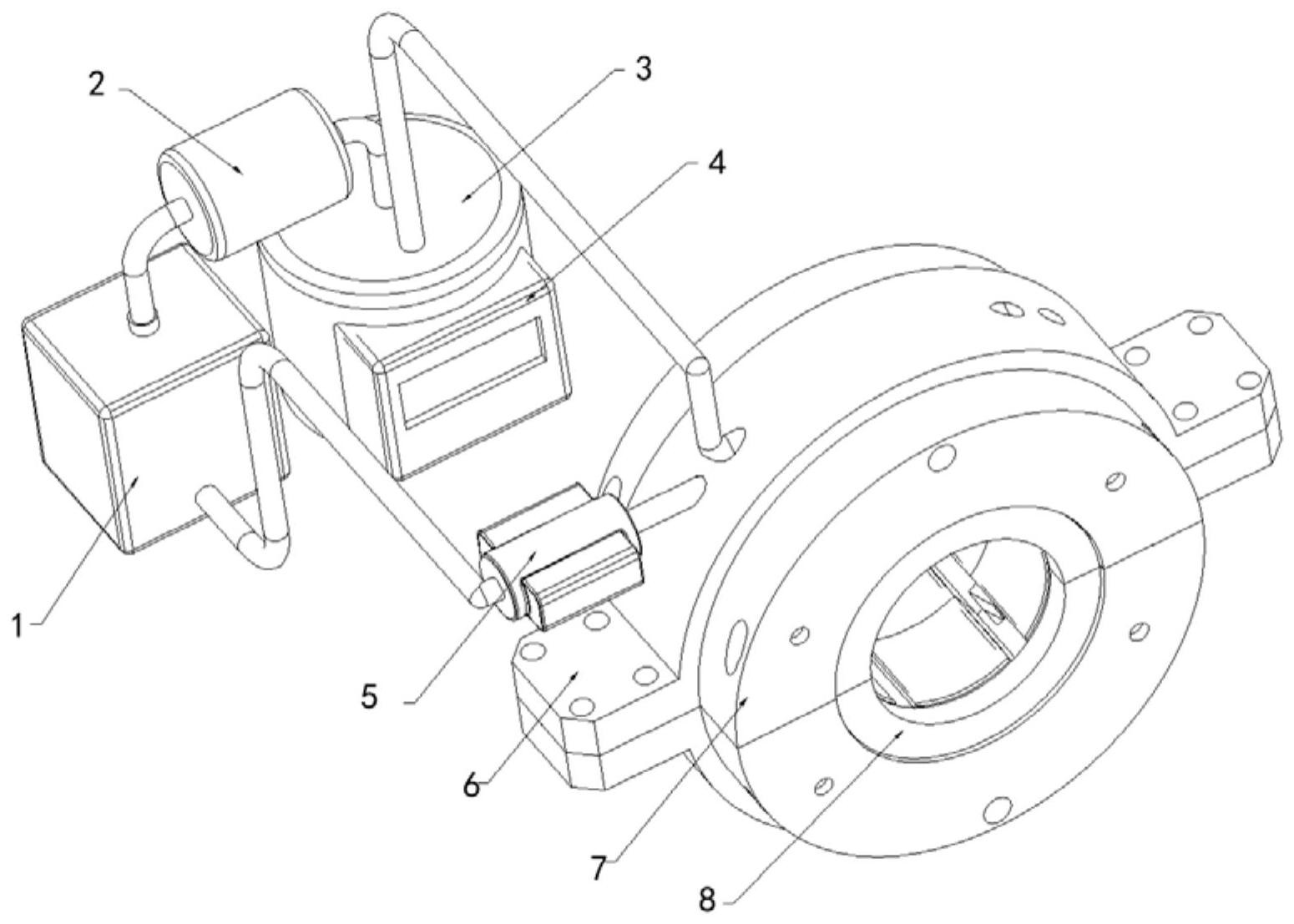 2
3
4
1
5
6
7
8