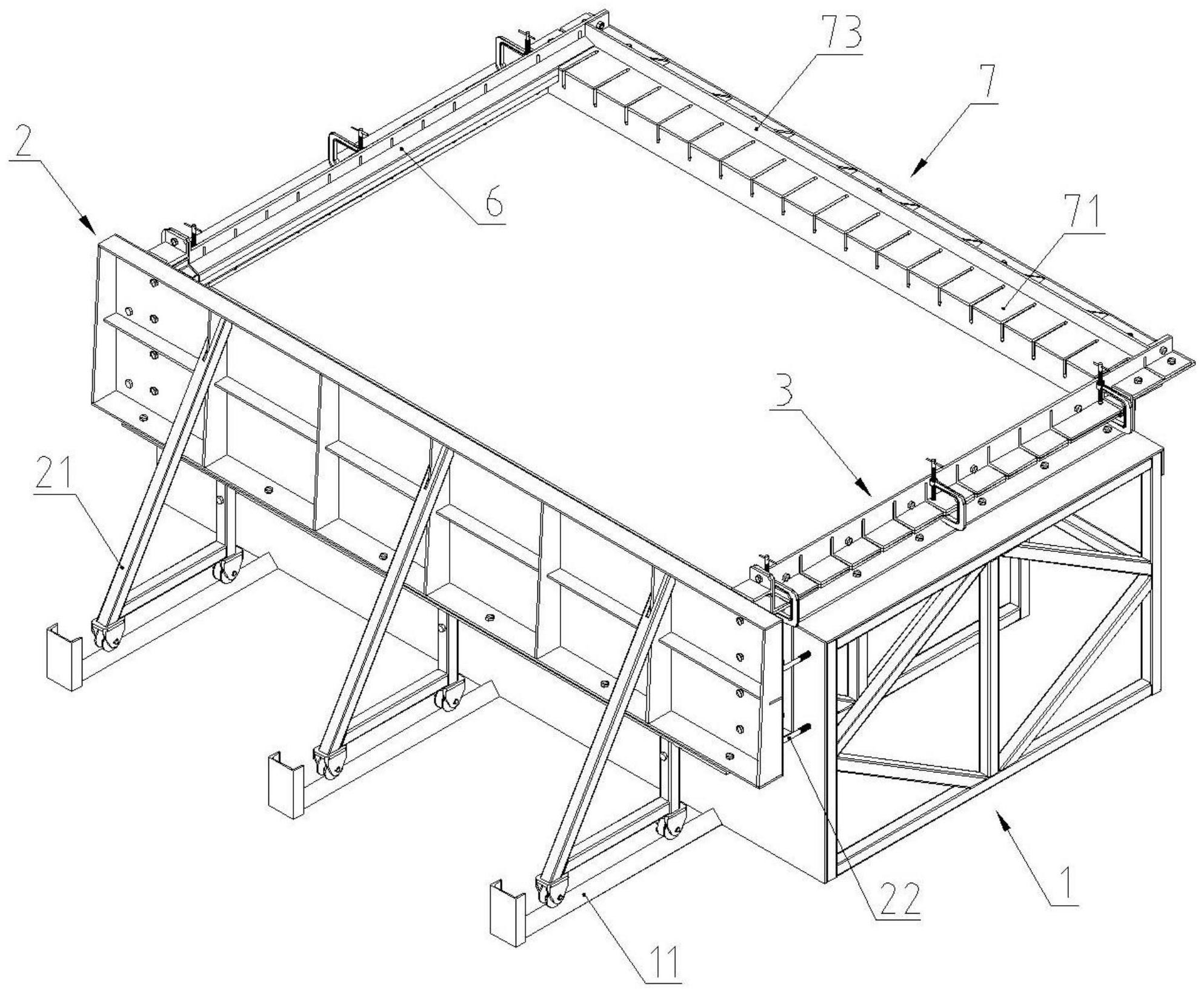 73
7
2
6
71
3
21
22
1
11