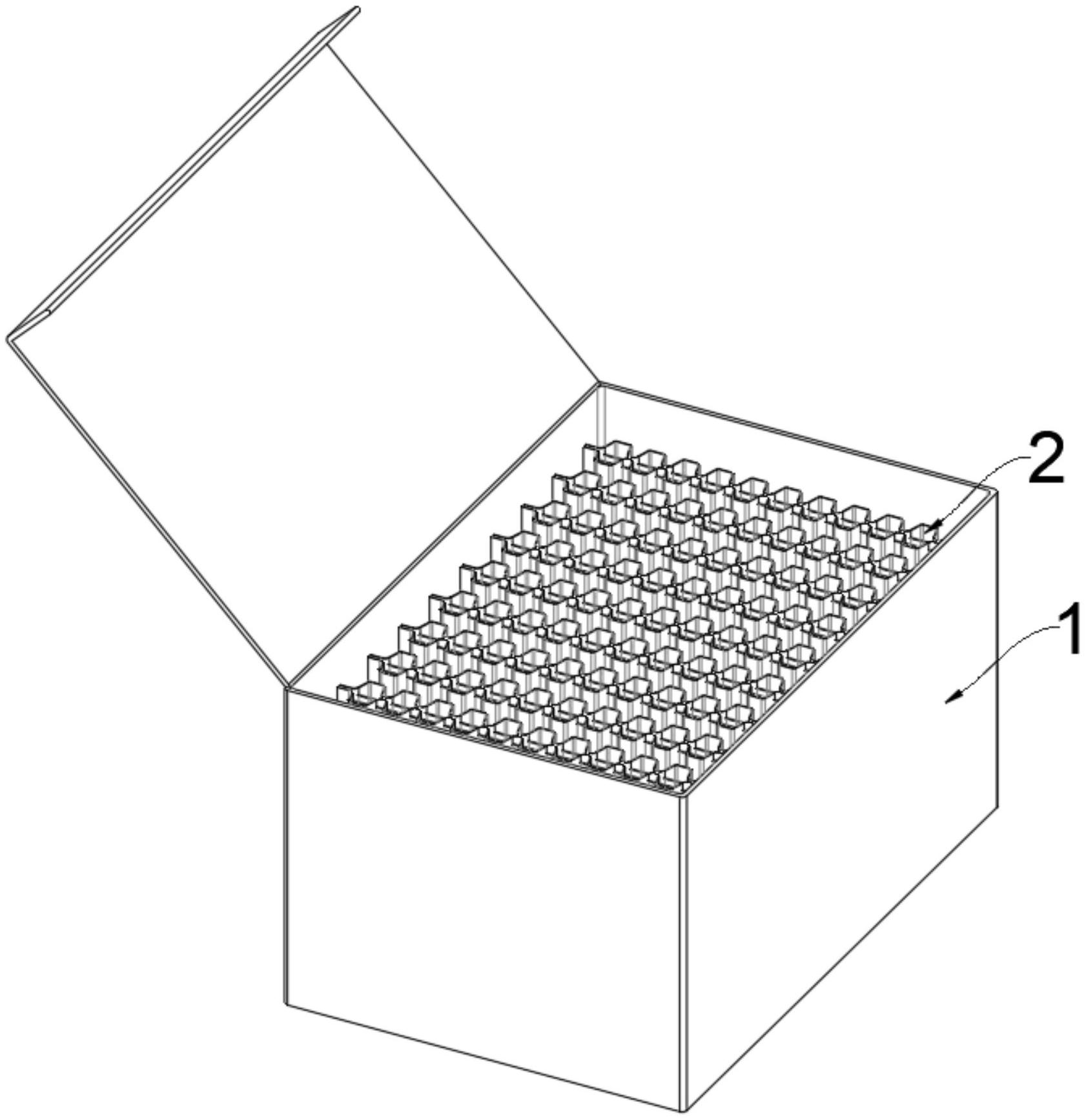 2
1