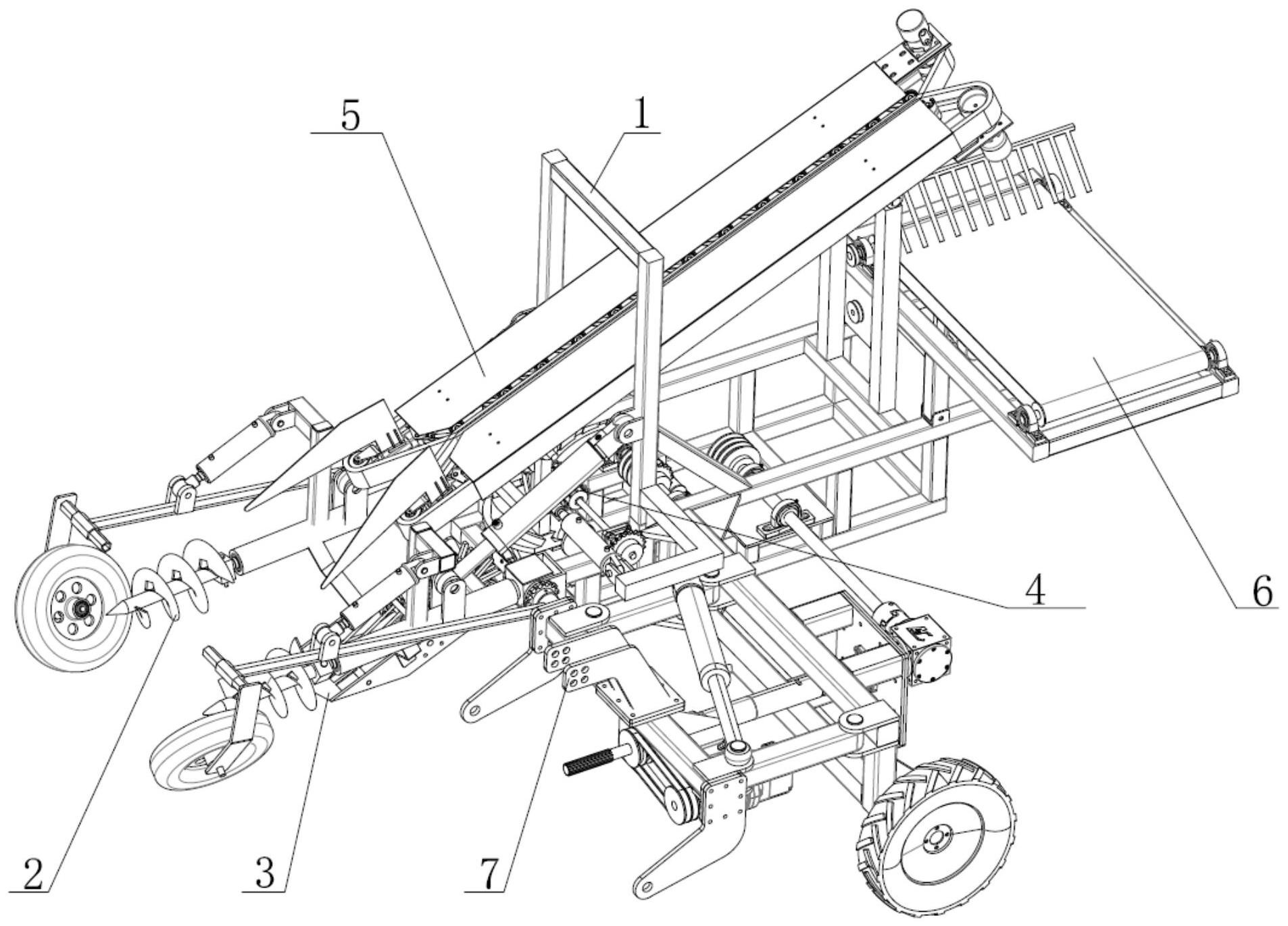 5
1
4
6
2
3
7