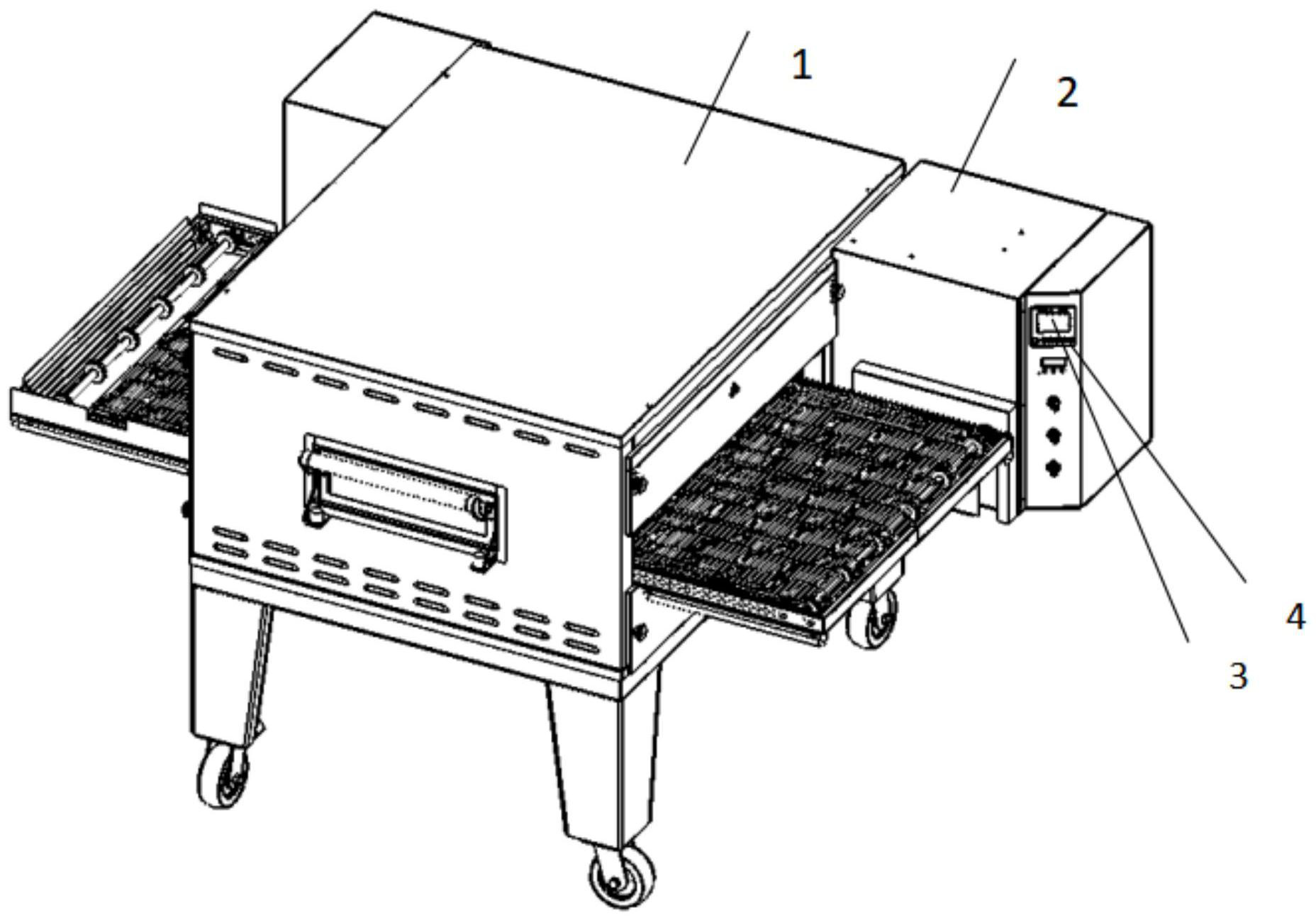 1
2
4
3