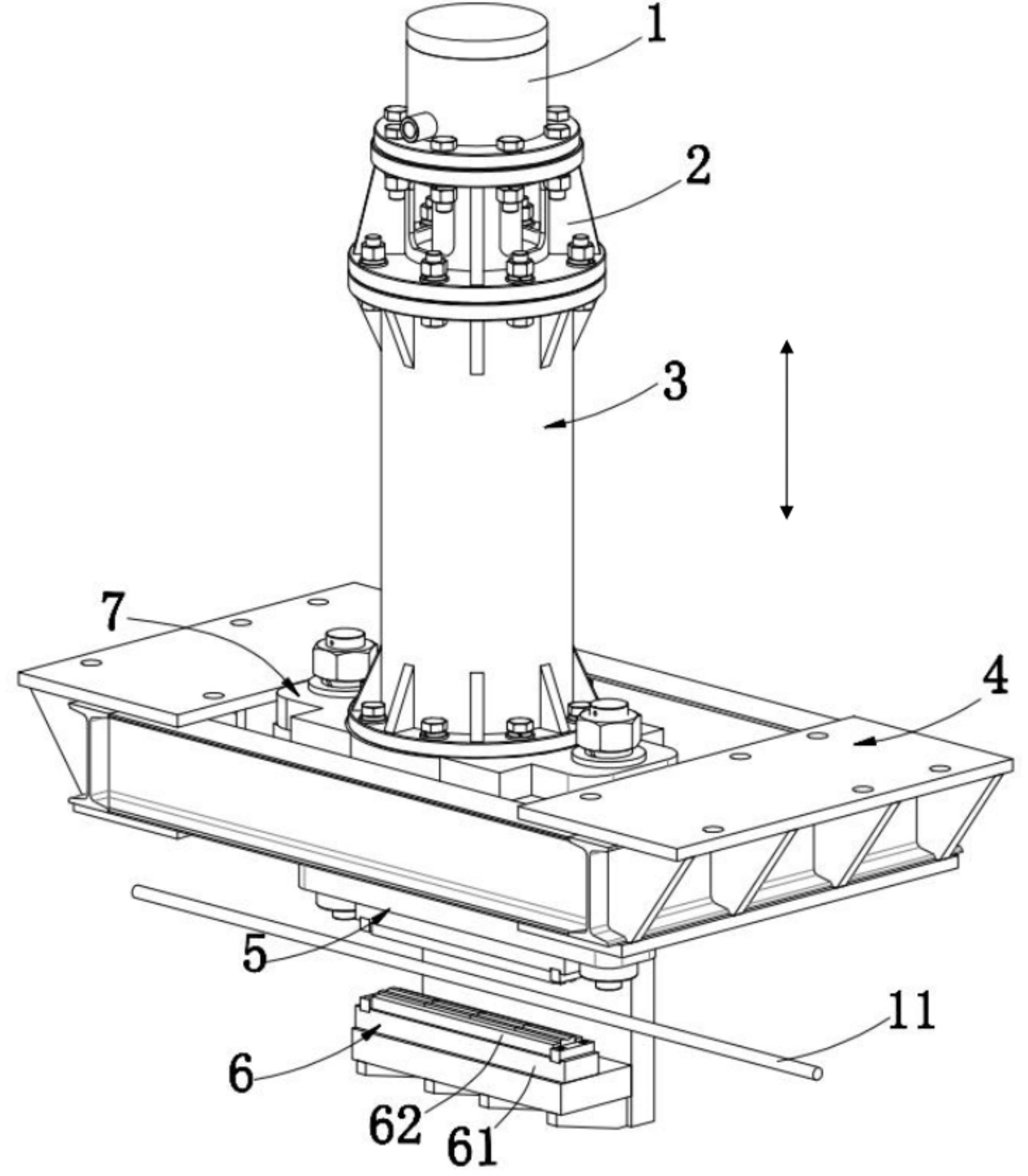 1
2
3
7
4
5
11
6
62
61