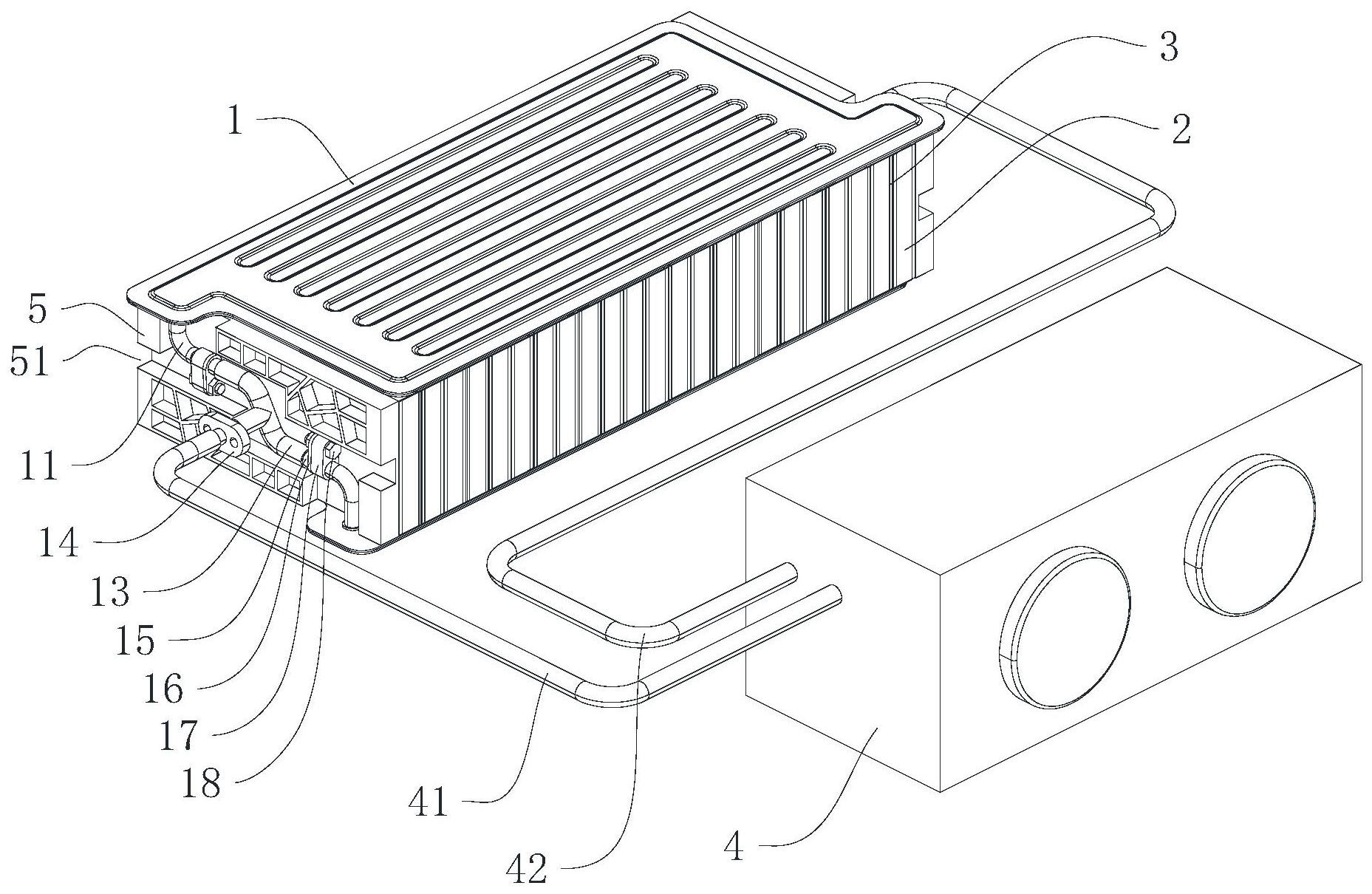 3
1
2
5
51
11
14
13
15
16
17
18
41
42
4