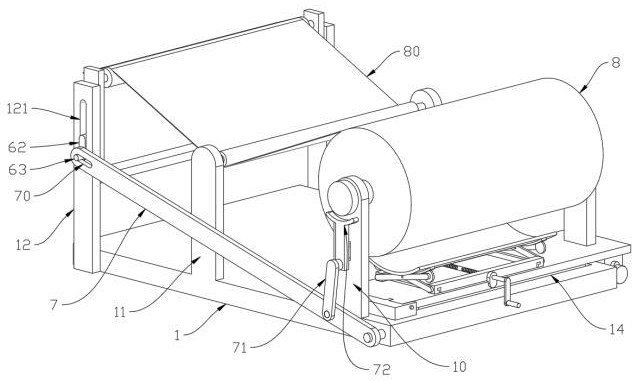 80
8
121
62
63
70
12
7
11
1
71
72
10
14