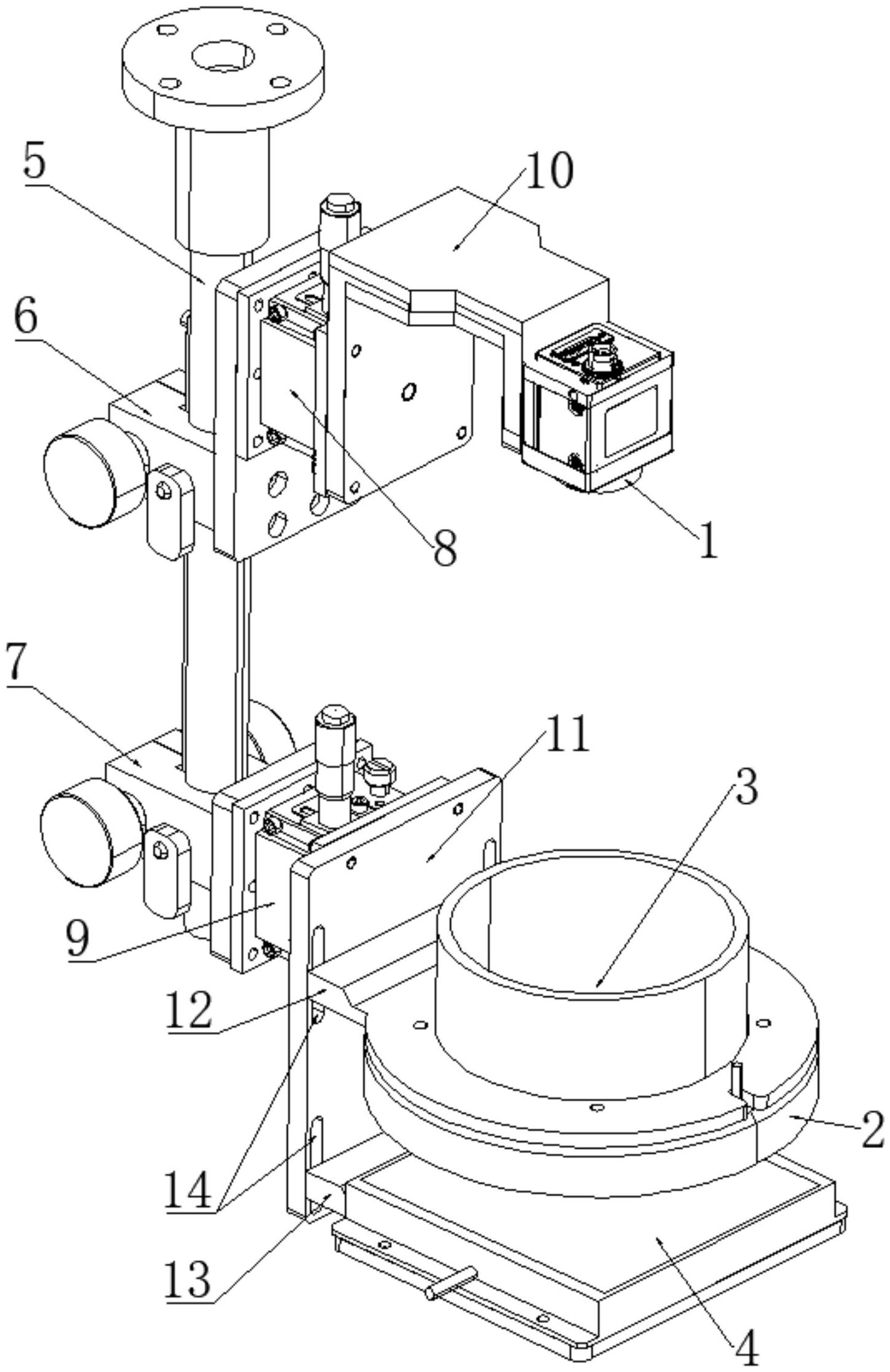 5
10
6
8
1
7
11
3
9
12
2
14
13
4