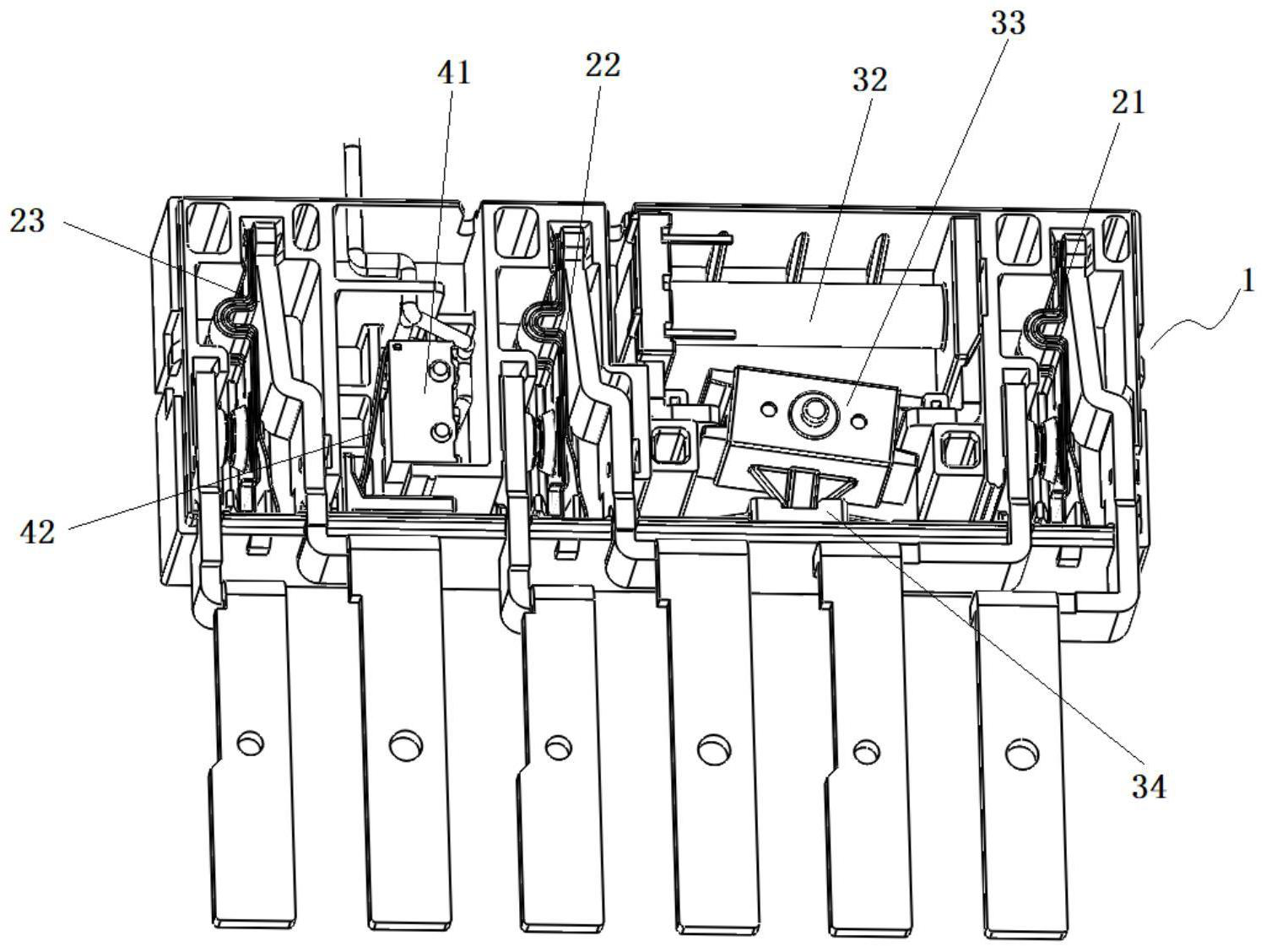 33
41
22
32
21
23
1
42
34