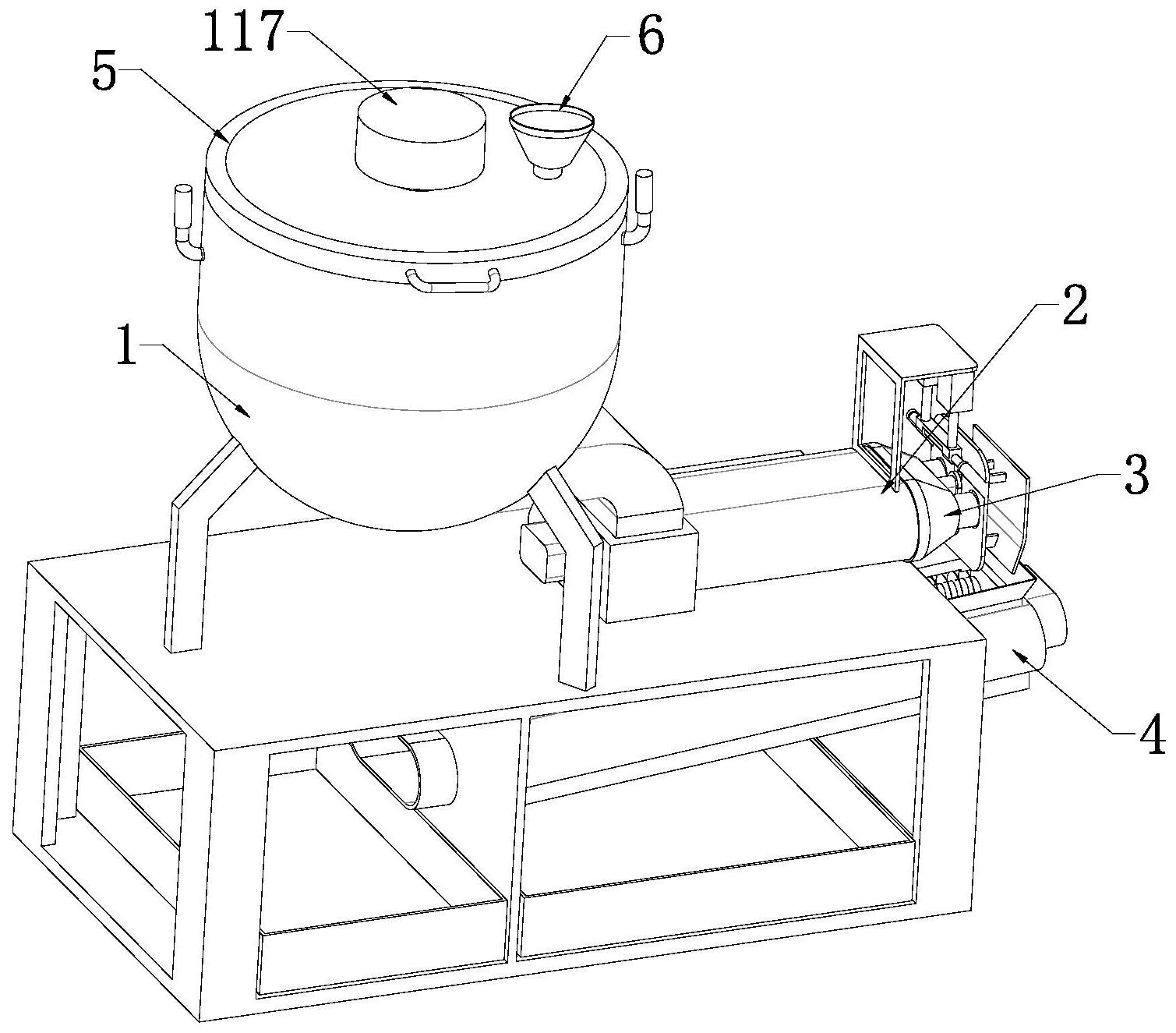 117
6
5
1
2
3
4