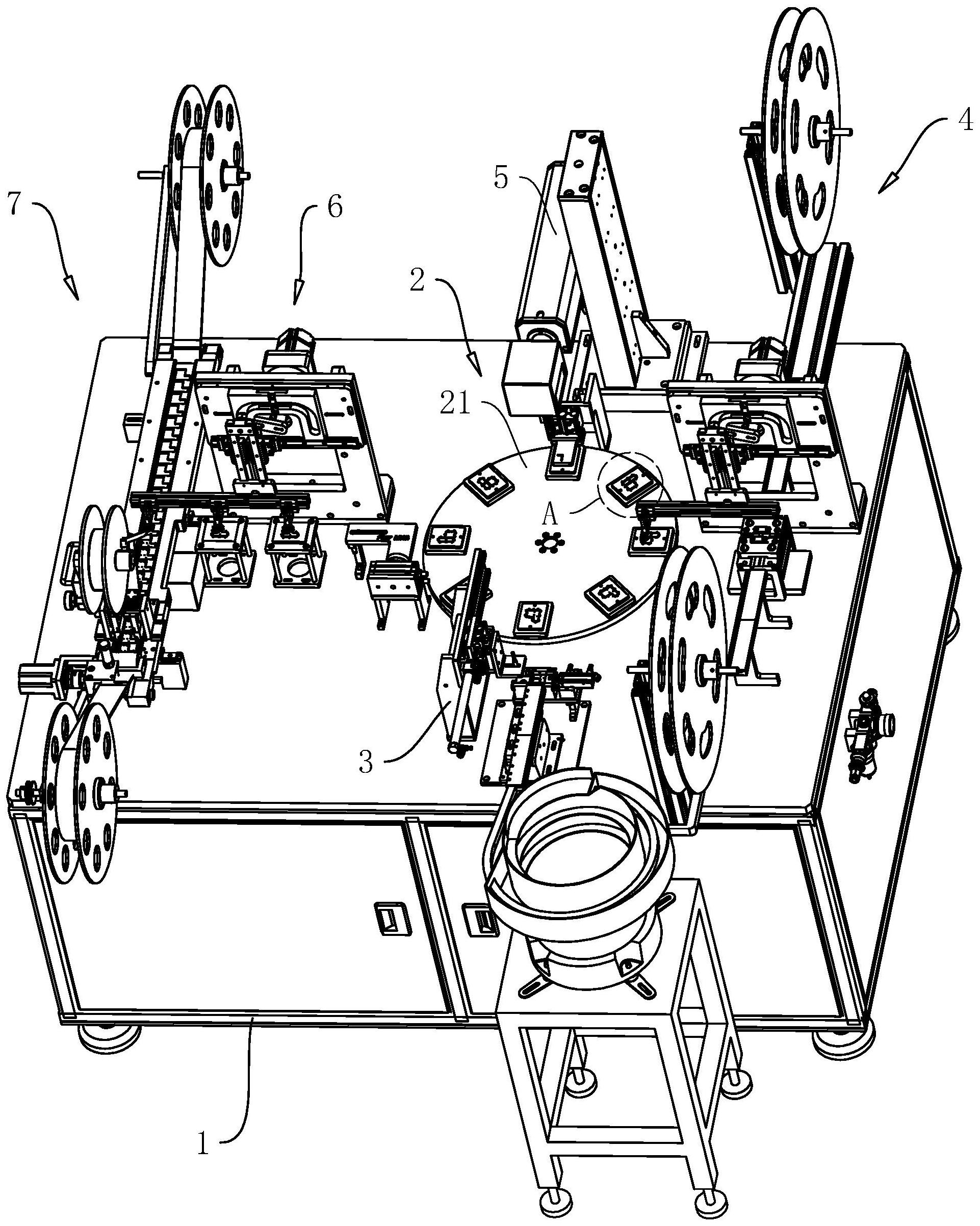 4
5
7
6
2
21
A
3
1