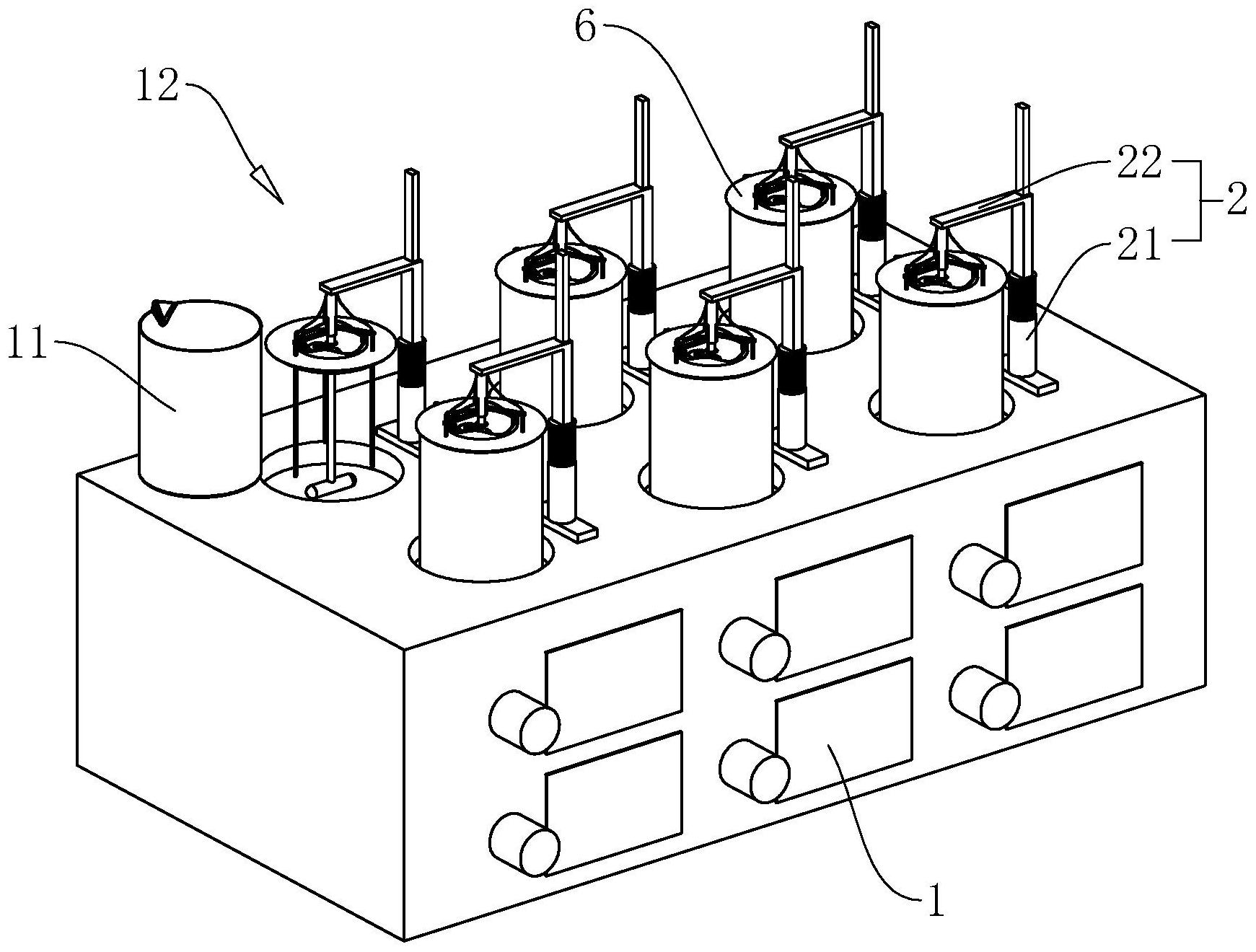 6
12
22
2
21
11
1