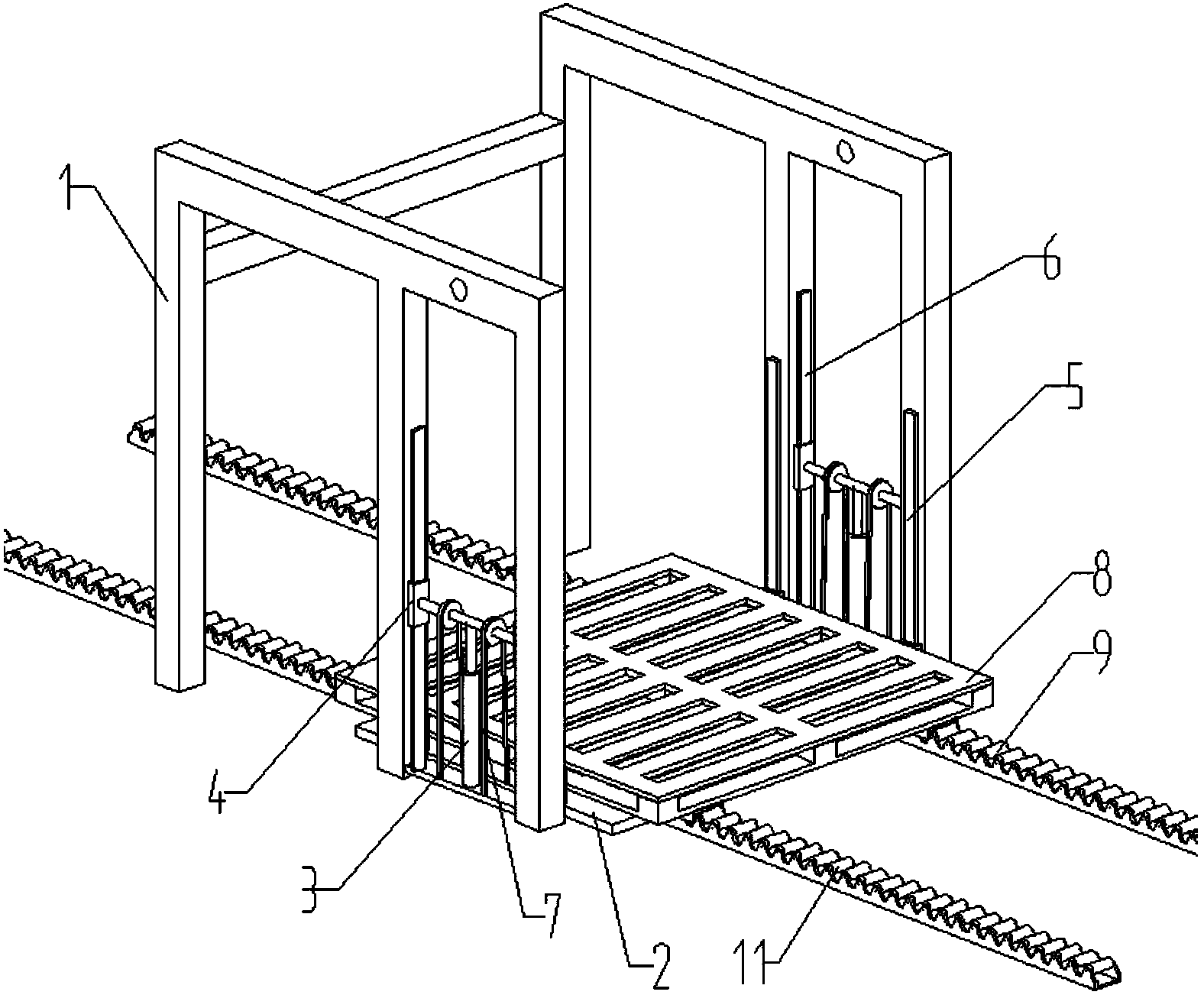 1
6
5
8
9
4
3
7
2
11