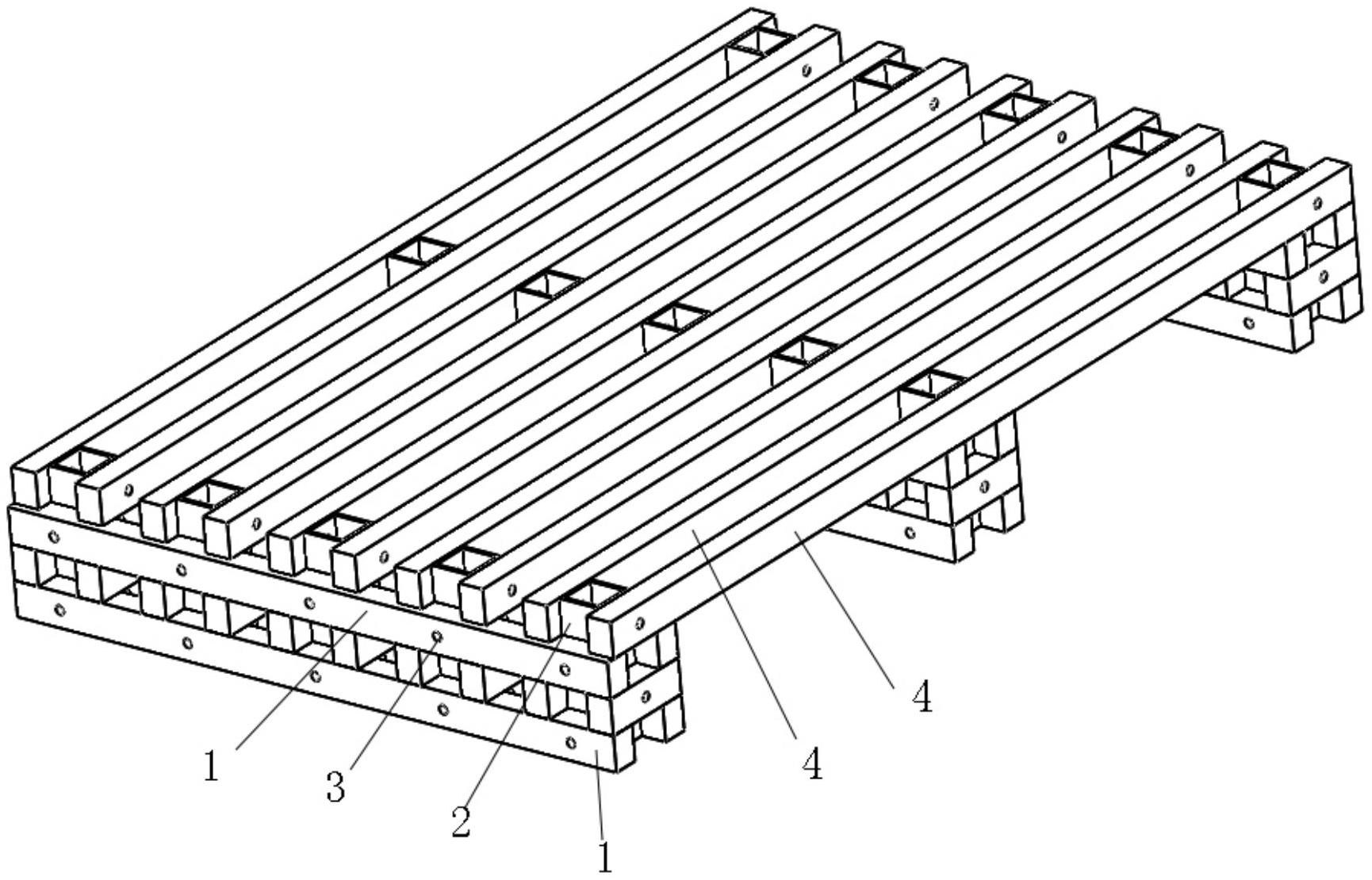 1
3
2
1
4
4