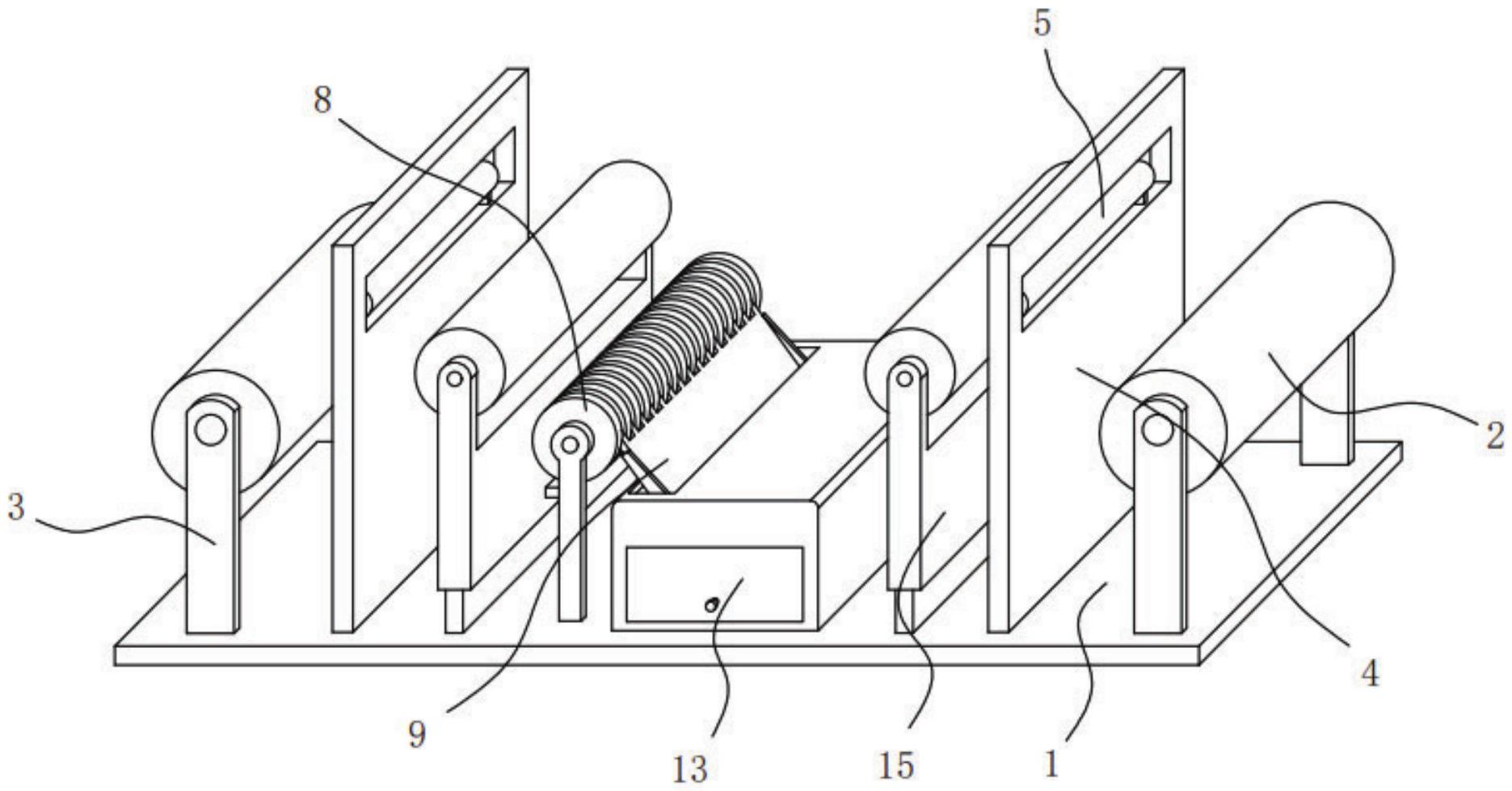 5
8
2
3
4
9
13
15
1