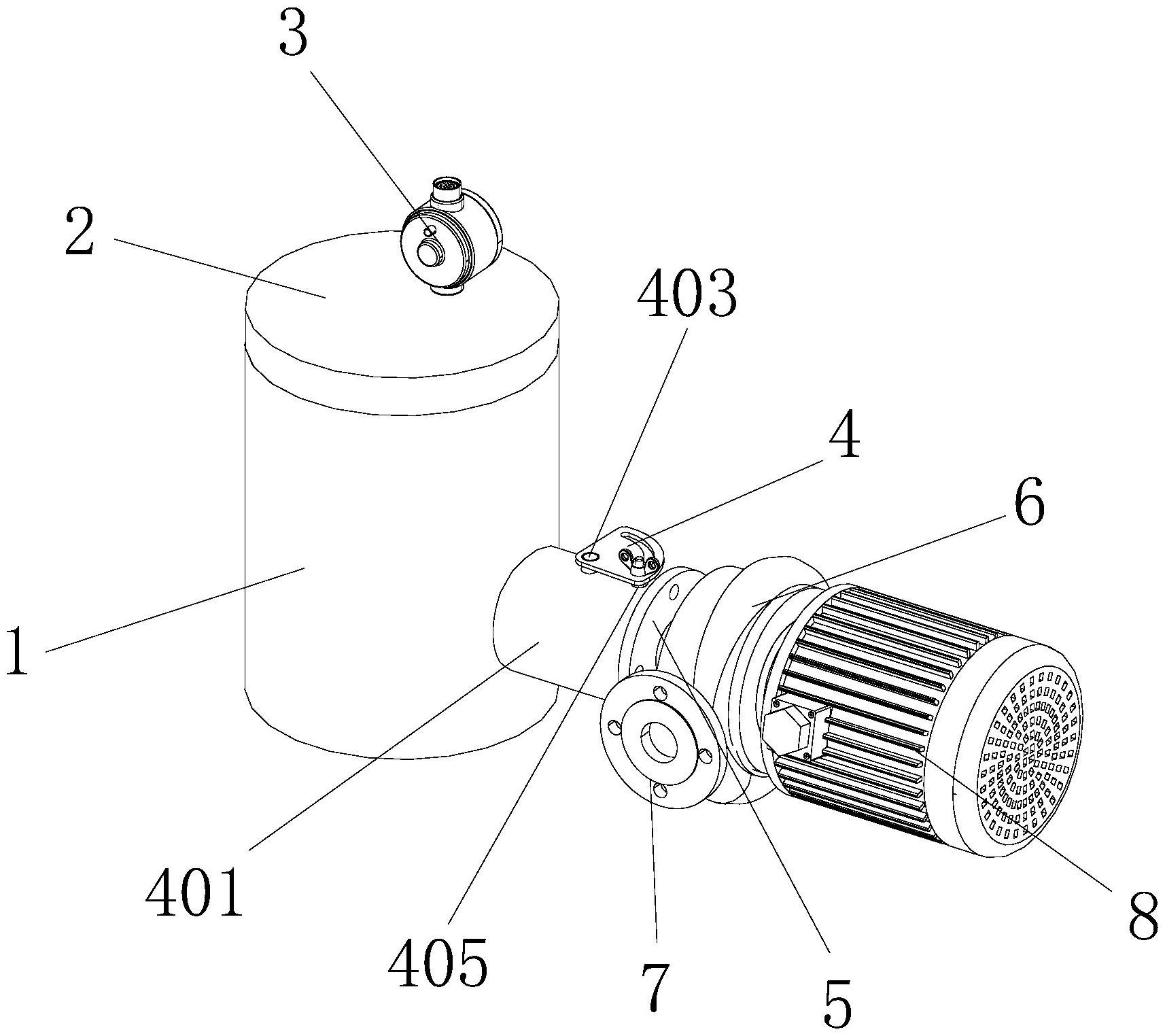 3
2
403
4
6
1
401
405
7
5
8