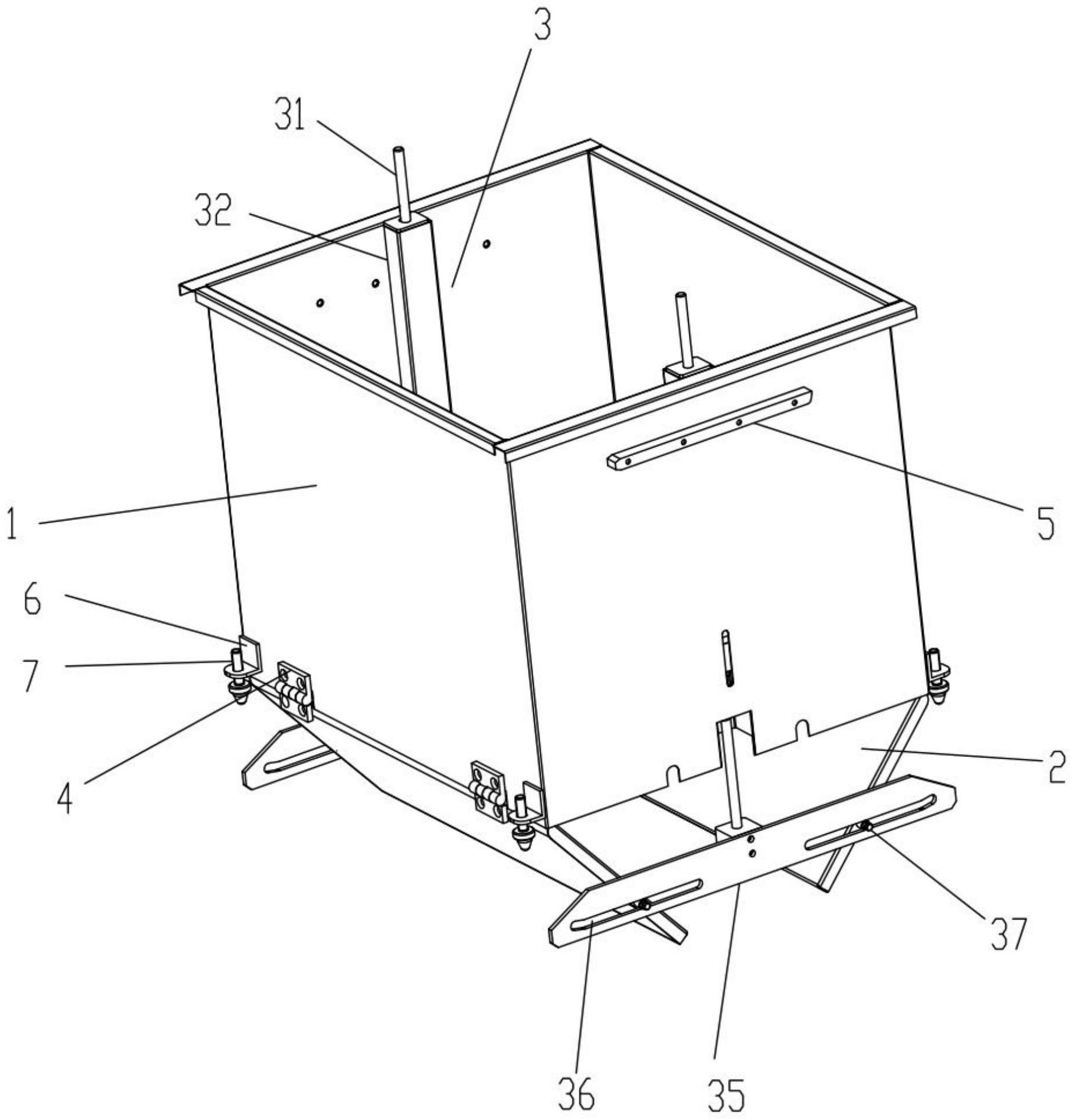 3
31
32
1
5
6
7
4
2
37
36
35