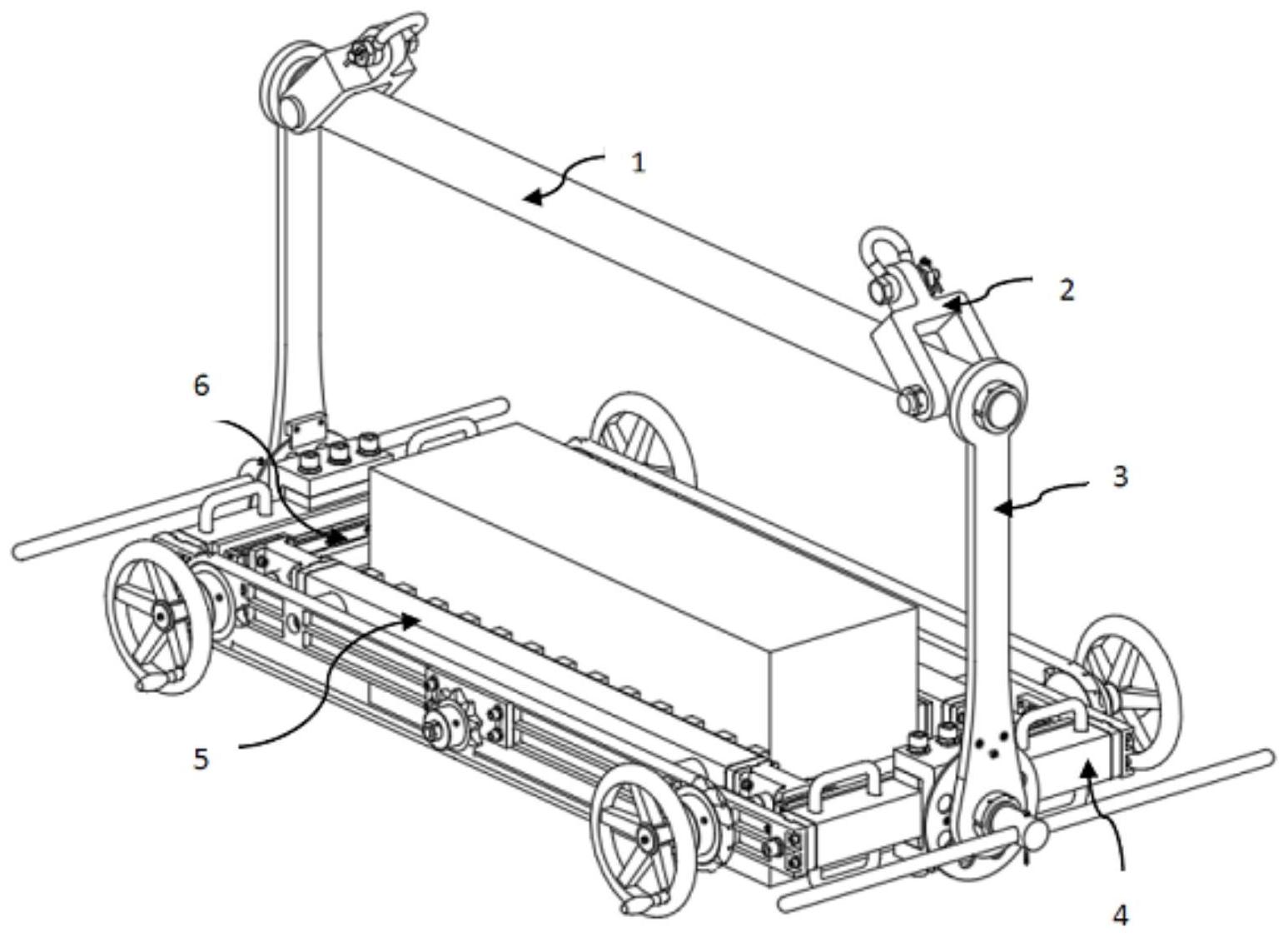 1
2
6
3
5
4