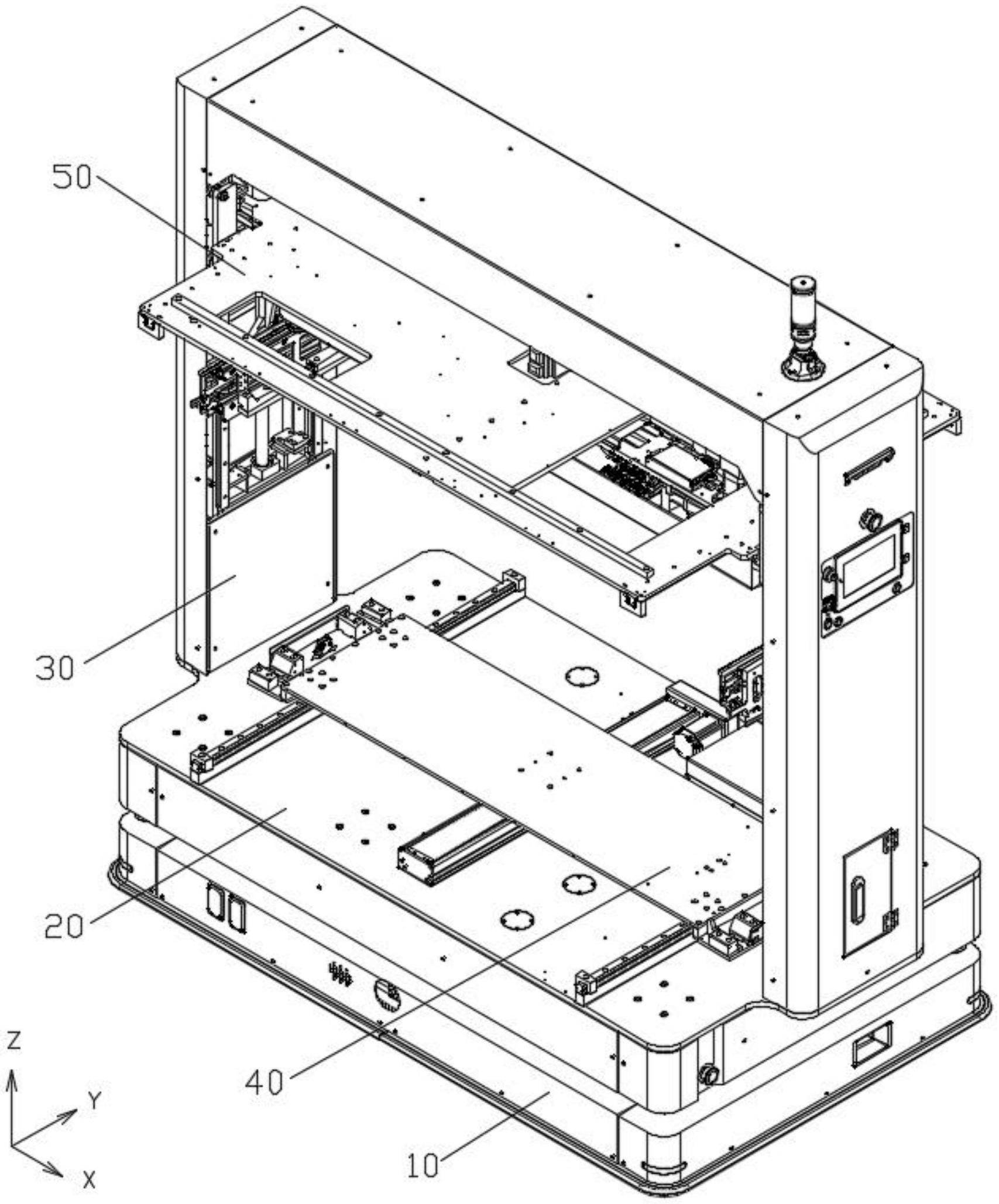 50
30
20
40
10
Z
Y
X