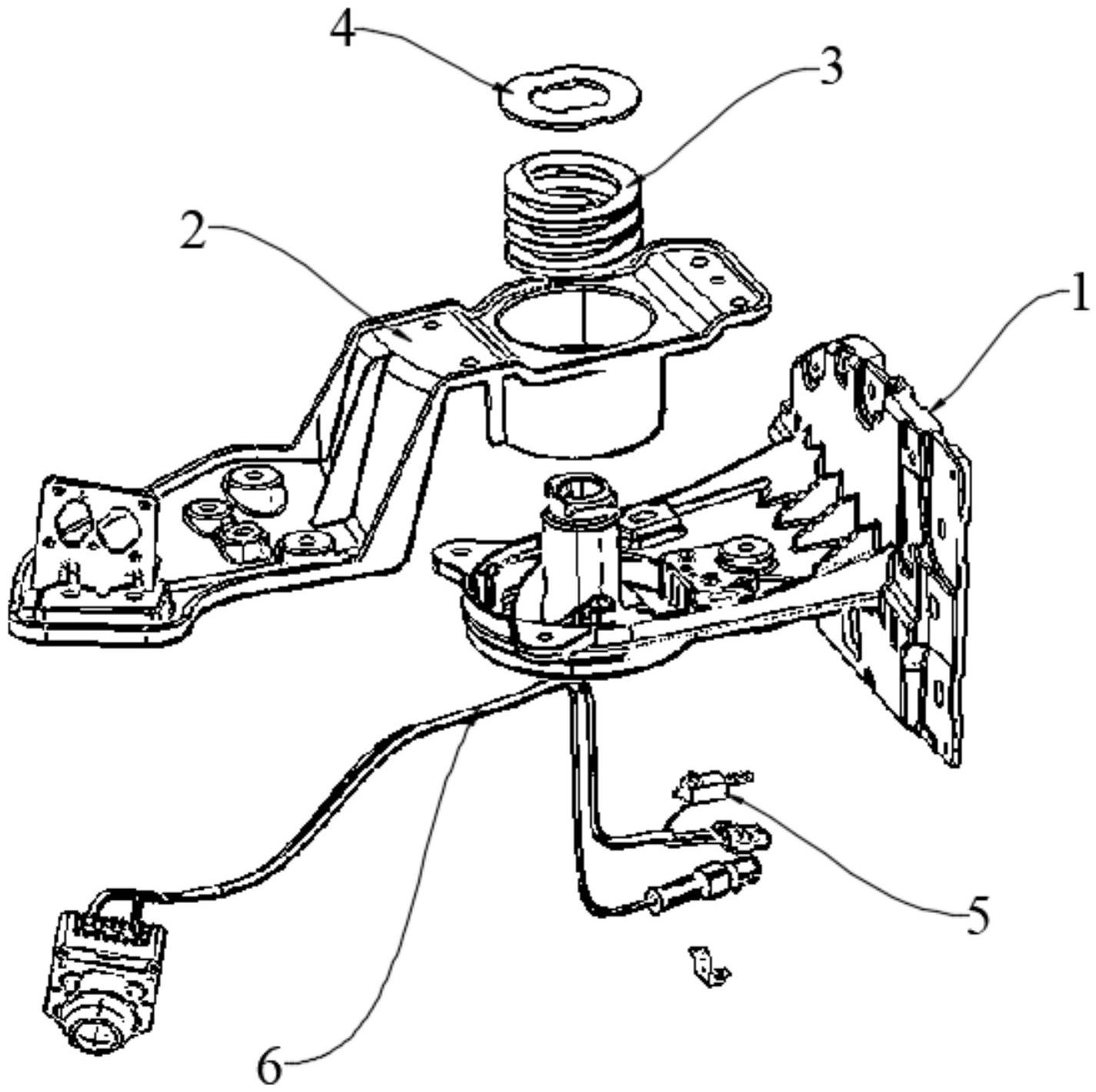 4
3
2
1
5
6