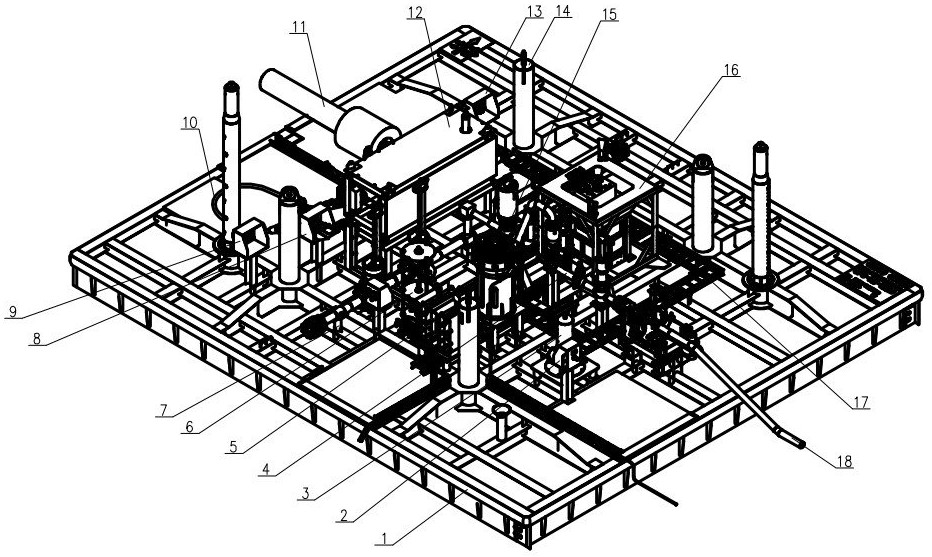 11
12
13
14
15
16
10
9
8
7
6
5
4
3
2
1
17
18