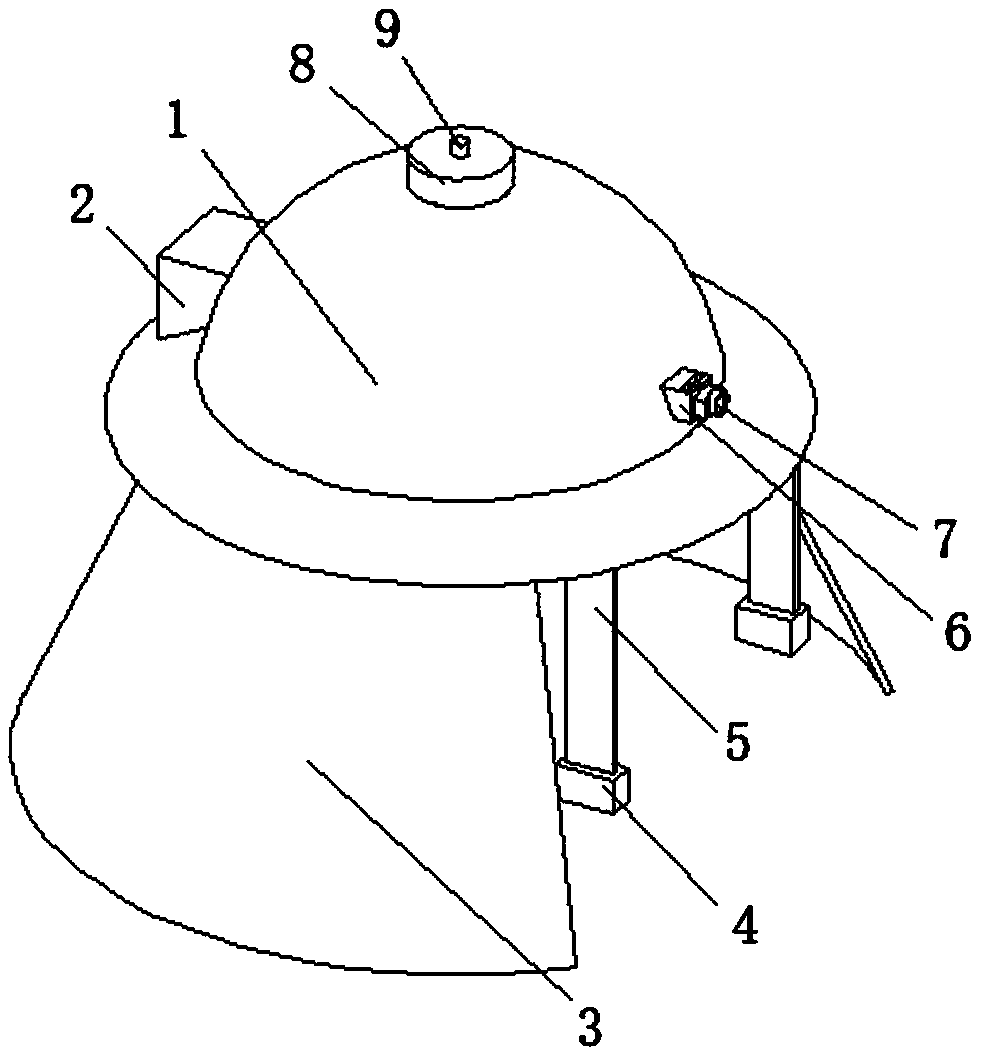 9
8
1
2
7
6
5
4
3