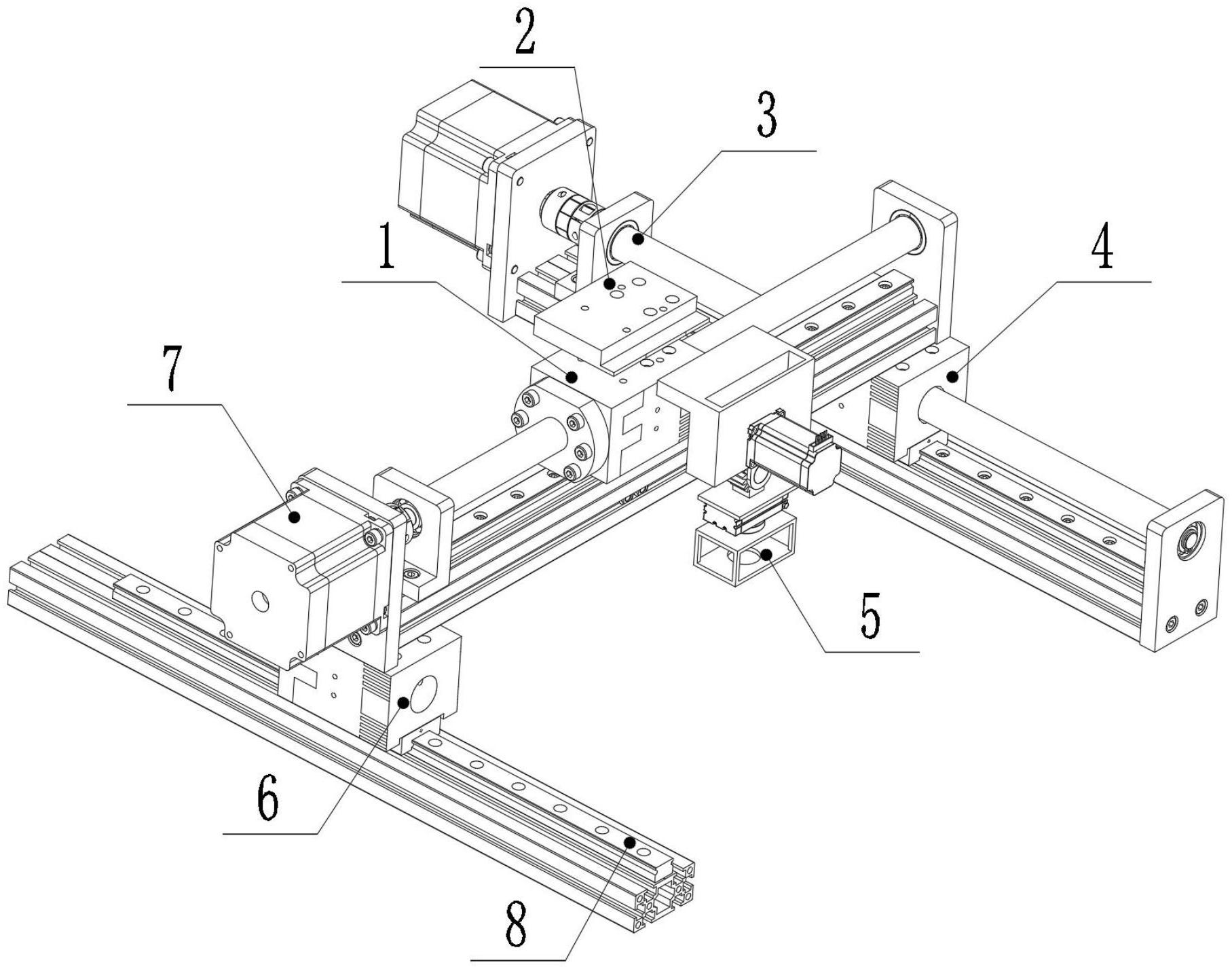 2
3
1
4
7
5
6
8