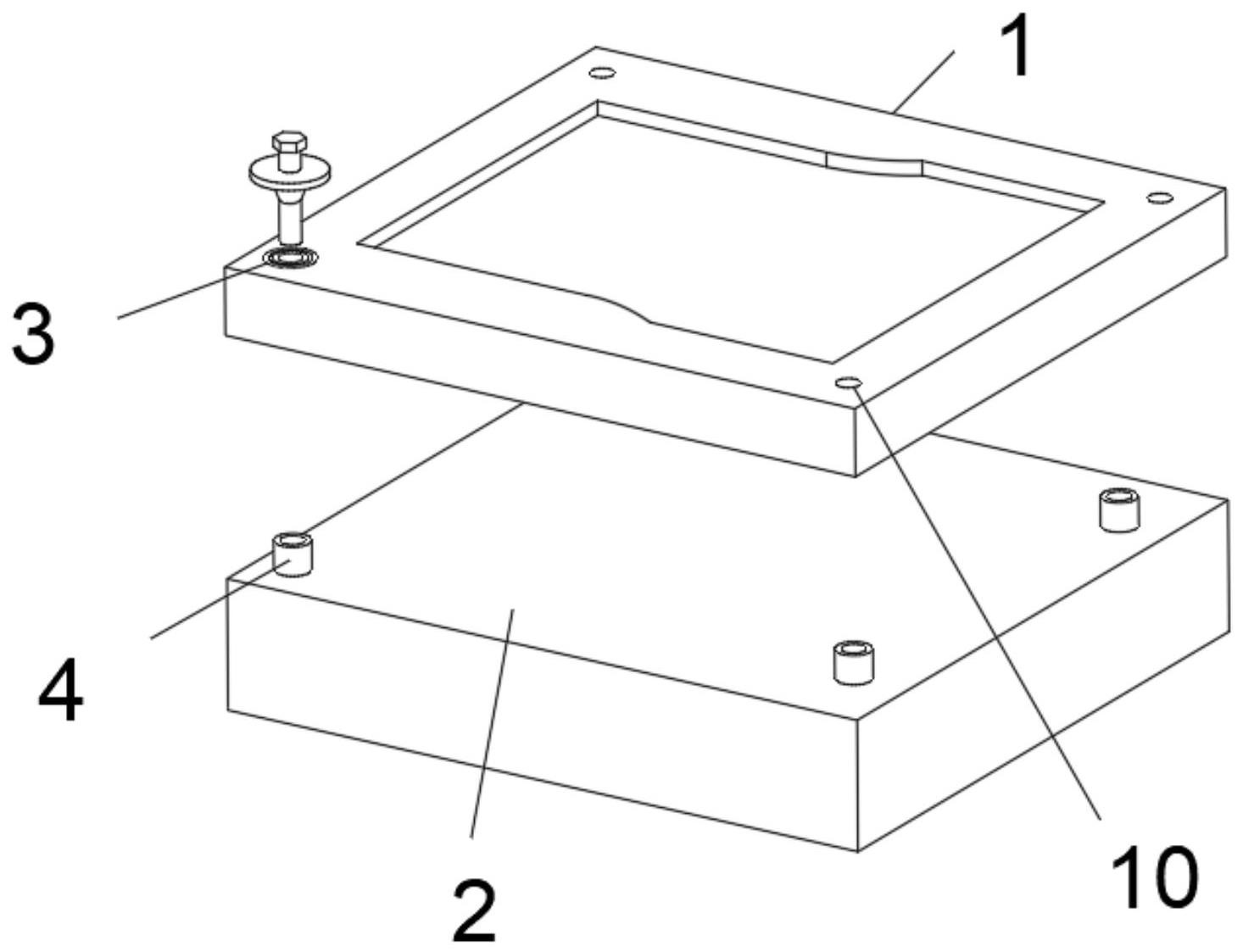 1
3
4
2
10