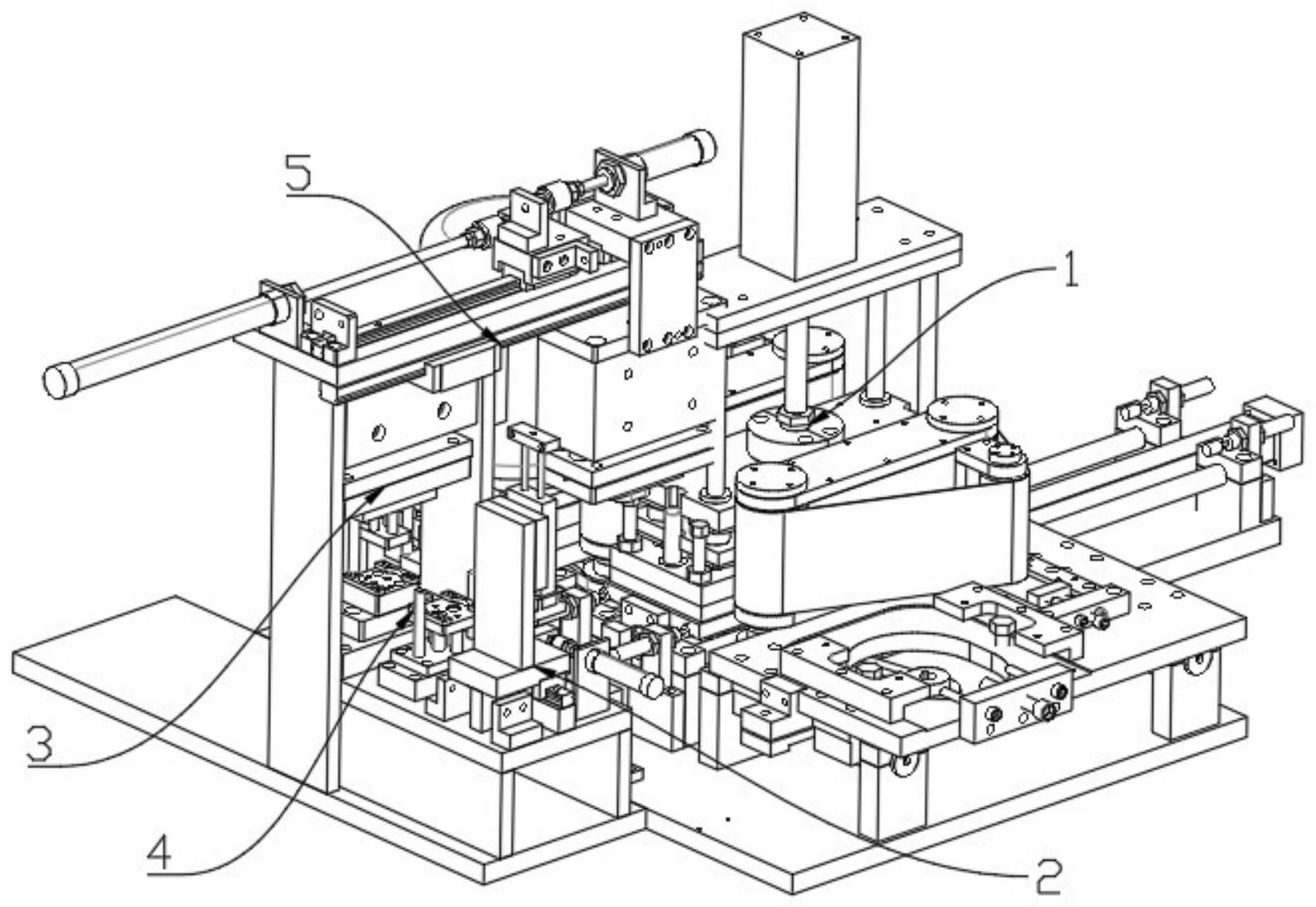 5
1
3
4
2