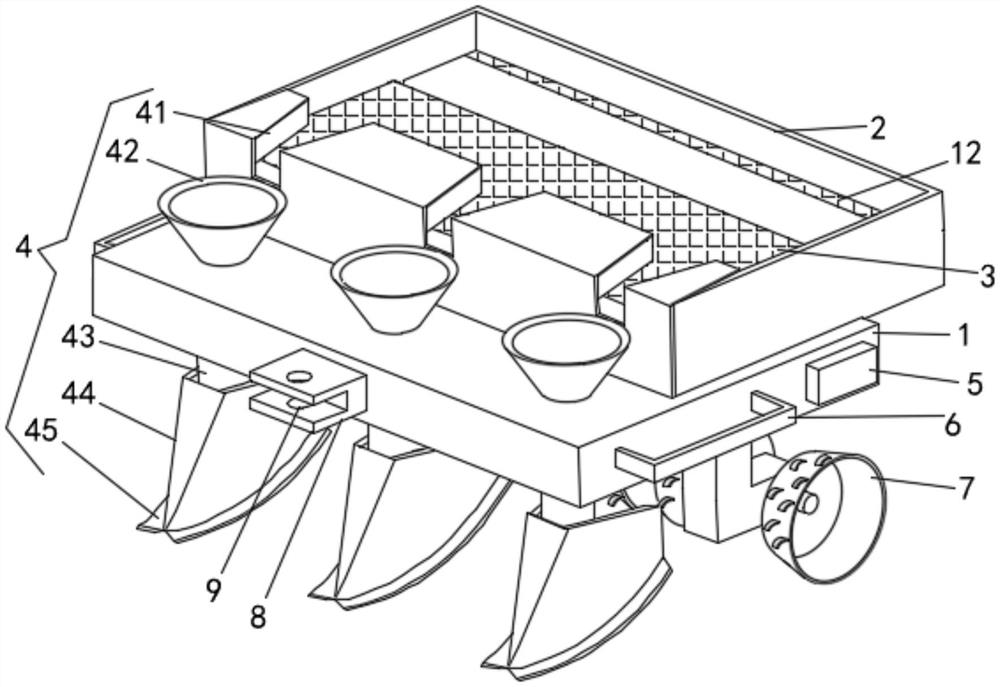 41
42
4
43
44
45
9
8
2
12
3
1
5
6
7