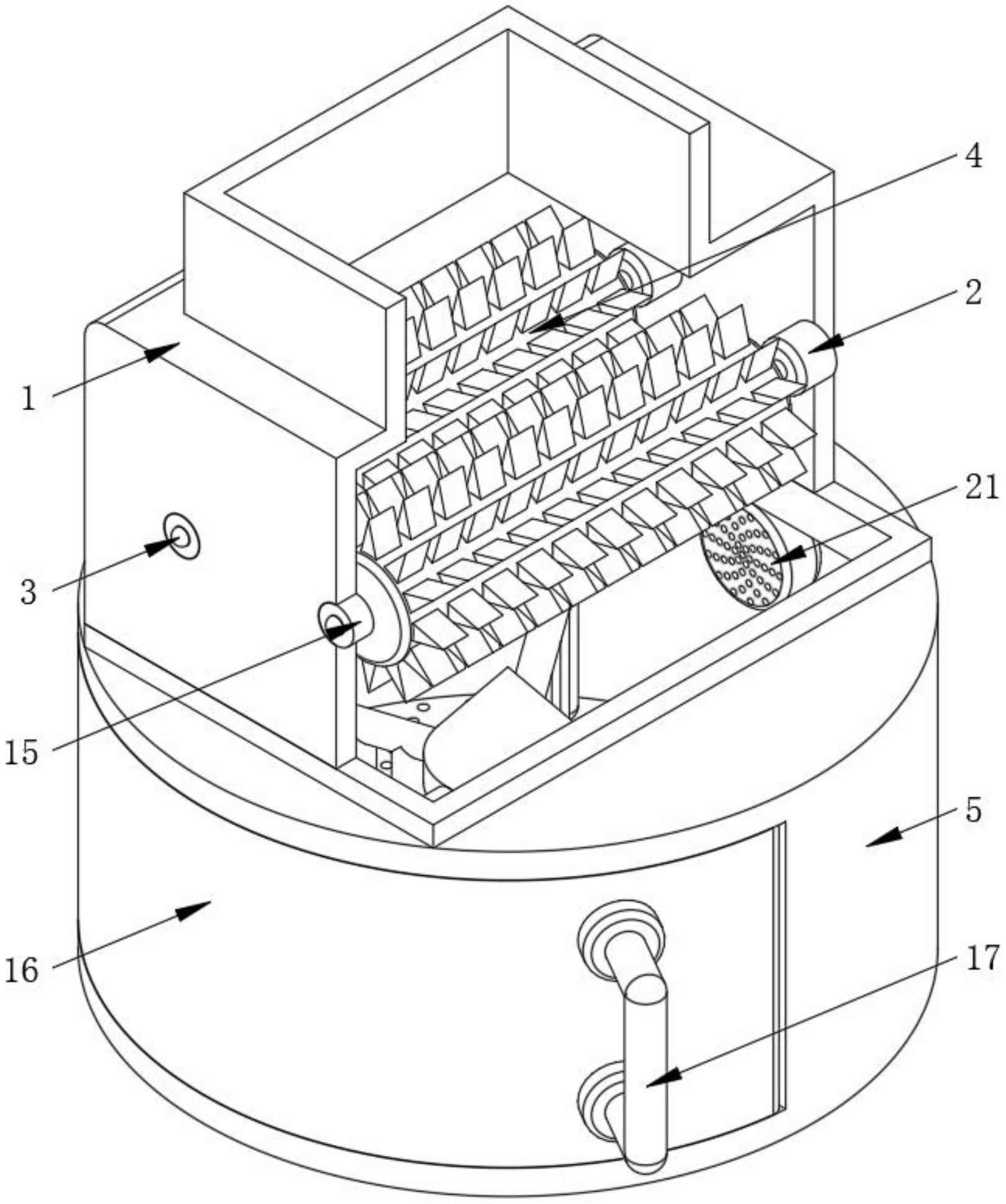 4
2
1
21
3
15
5
16
17