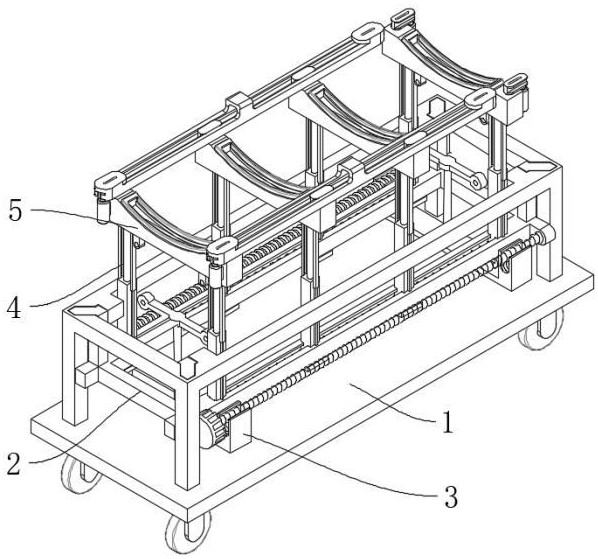 5
4
1
2
3