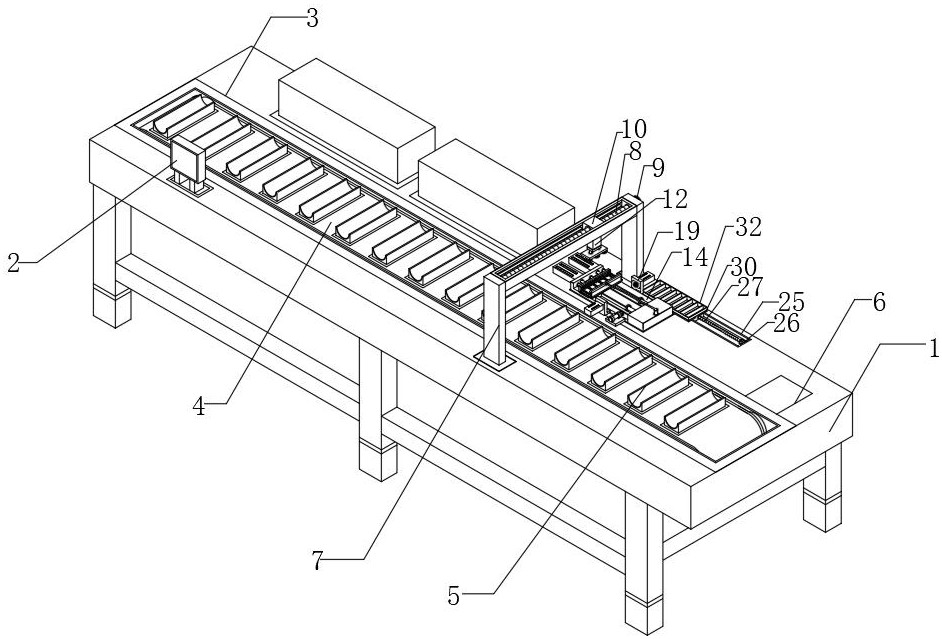 3
10
8
9
12
19
32
14
30
27
25
26
6
1
2
4
7
5