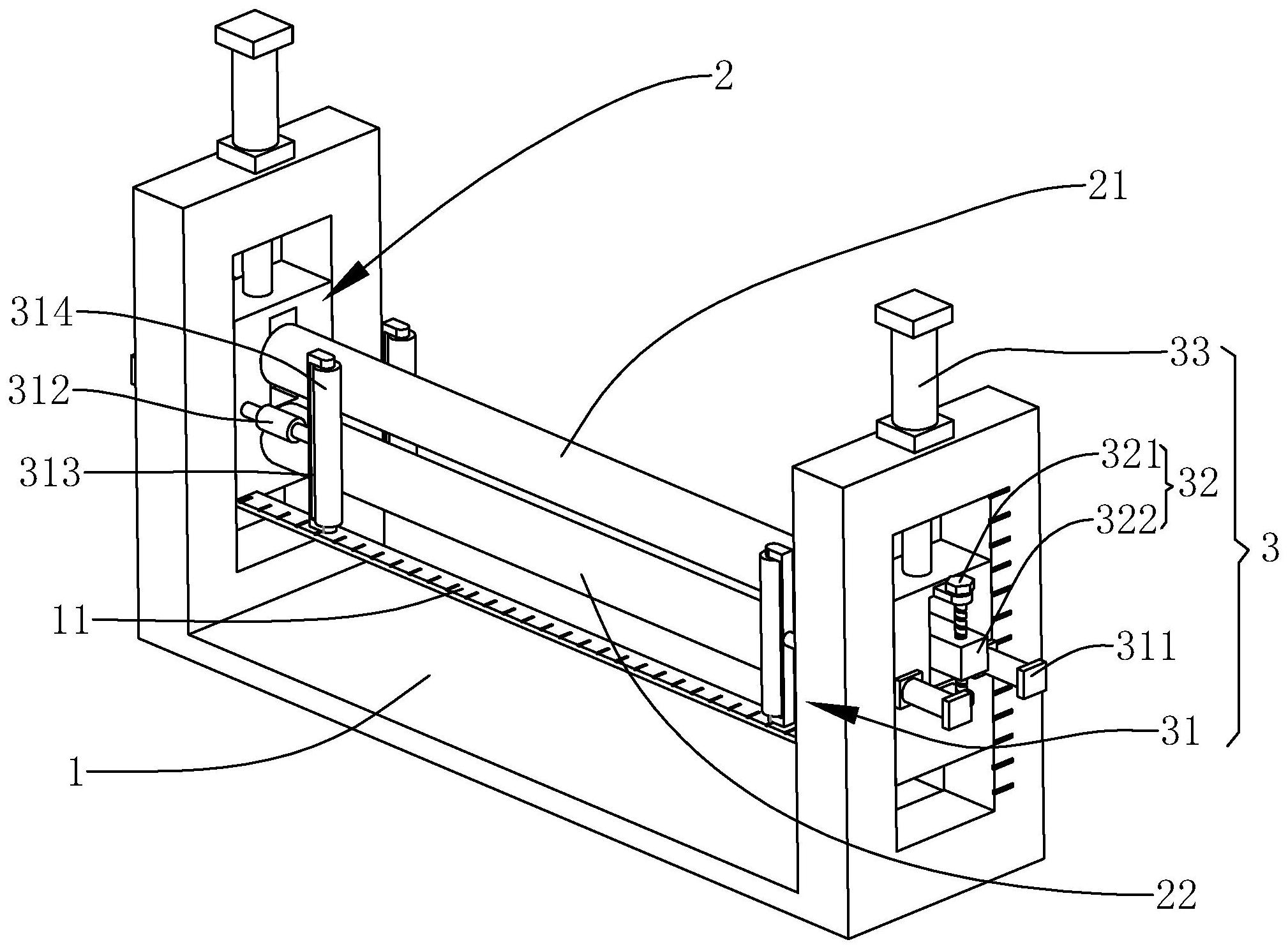 2
21
314
312
313
33
321
32
322
3
11
311
31
1
22