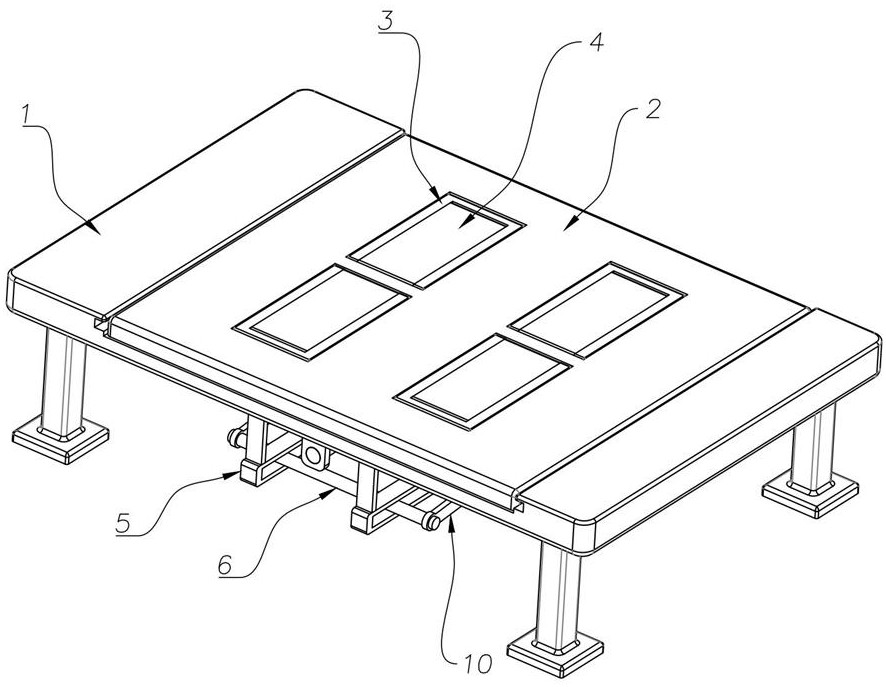 3
4
1
2
5
6
10