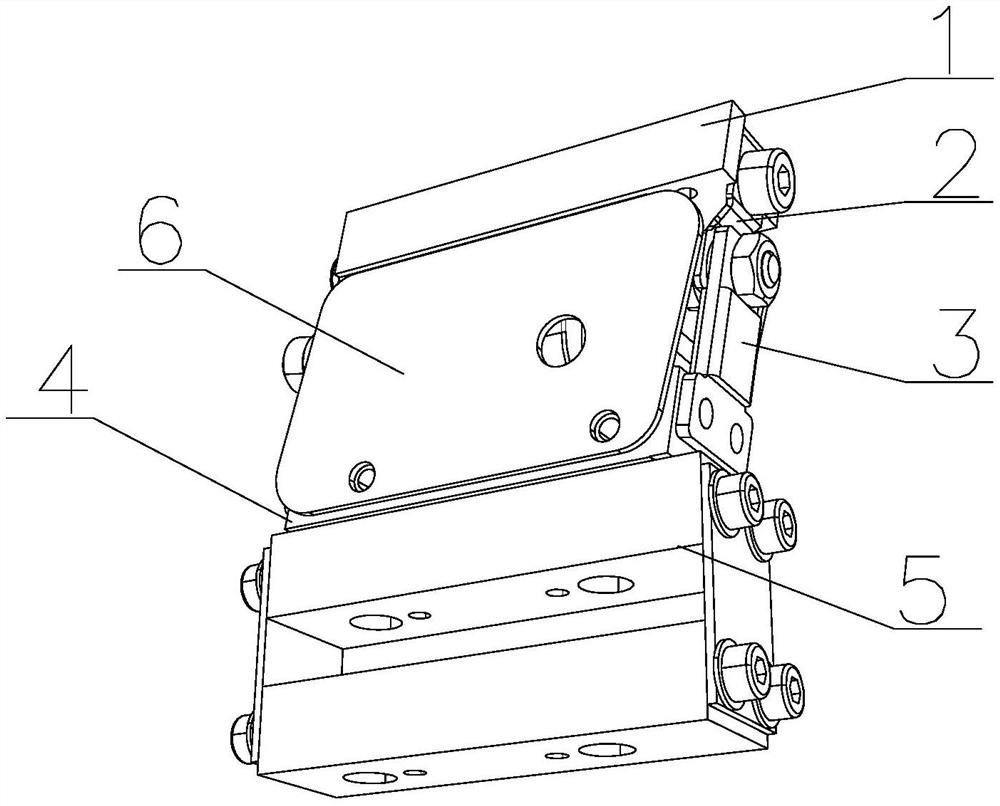 1
2
6
3
4
5