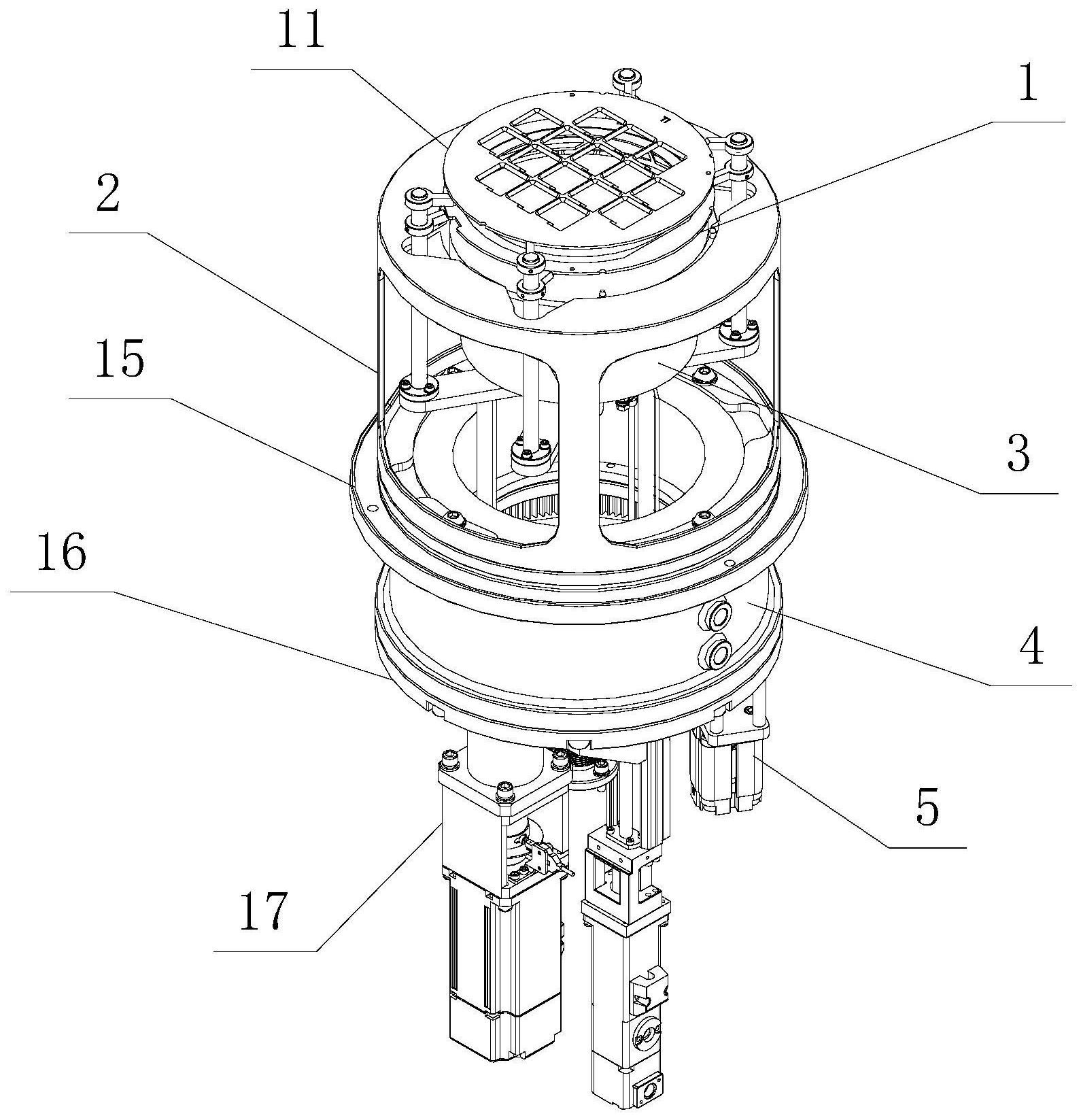 11
1
2
15
3
16
4
5
17