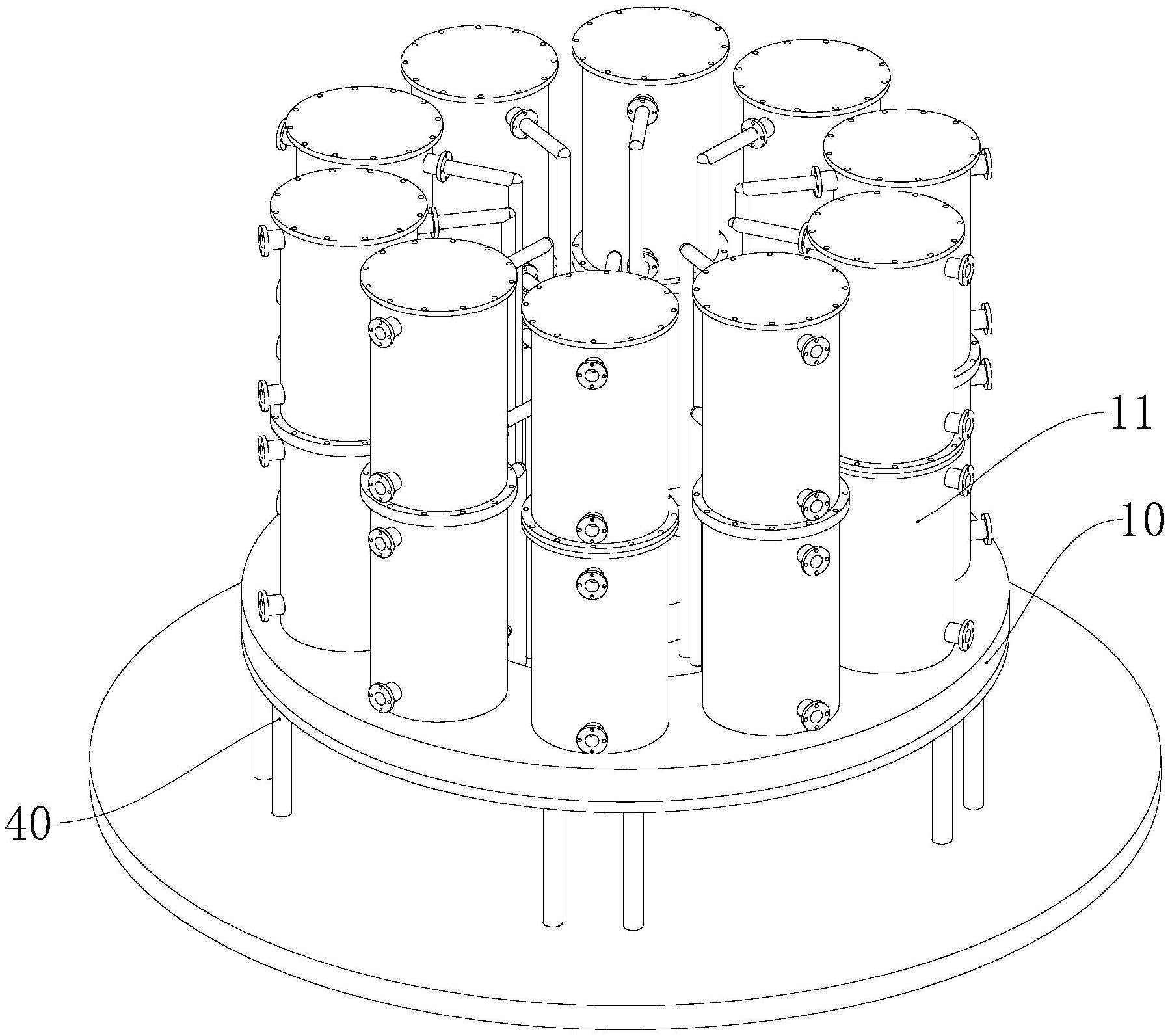 11
10
40