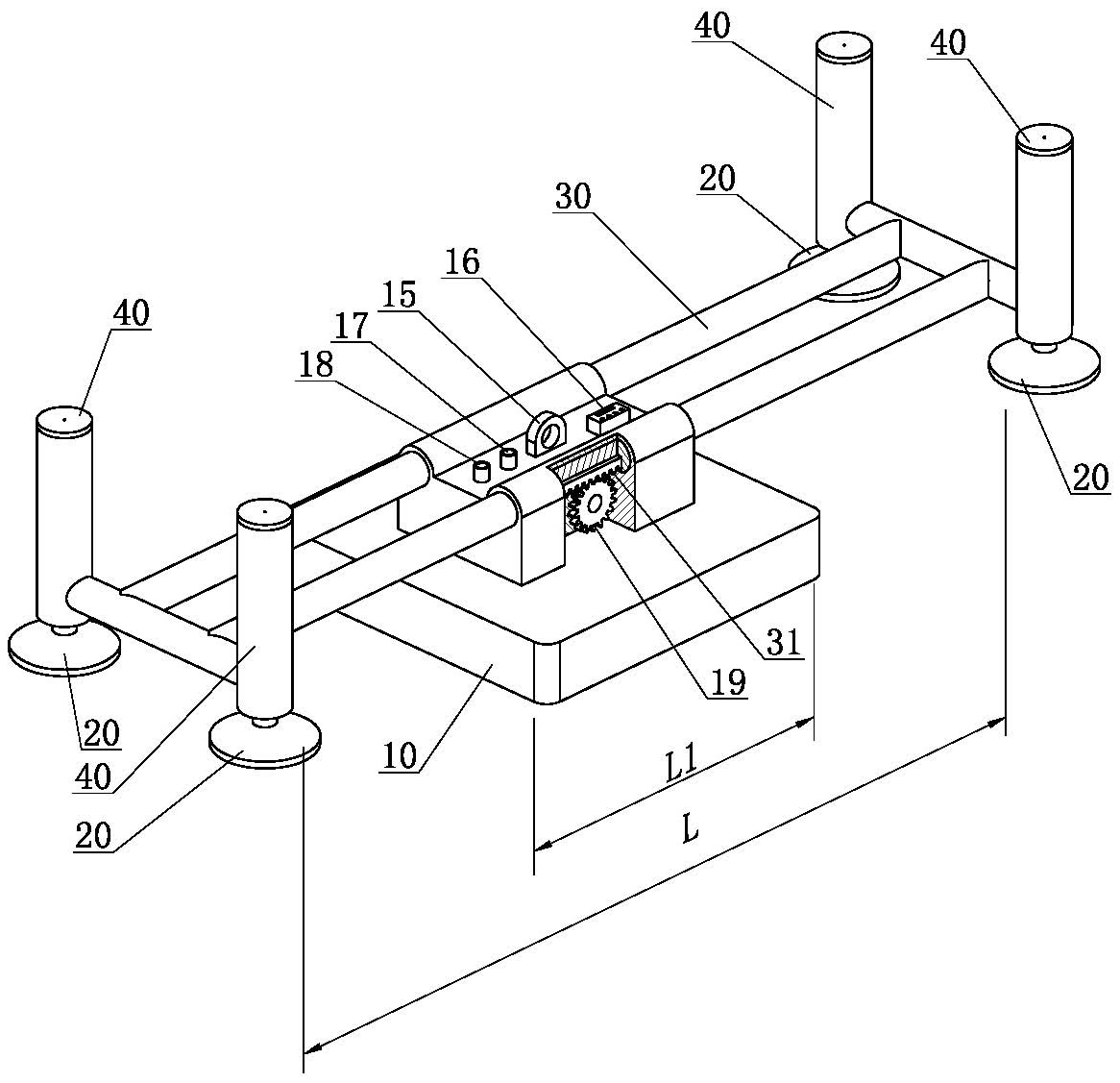 40
40
20
30
16
15
17
18
40
20
31
19
20
40
10
20
L1
L