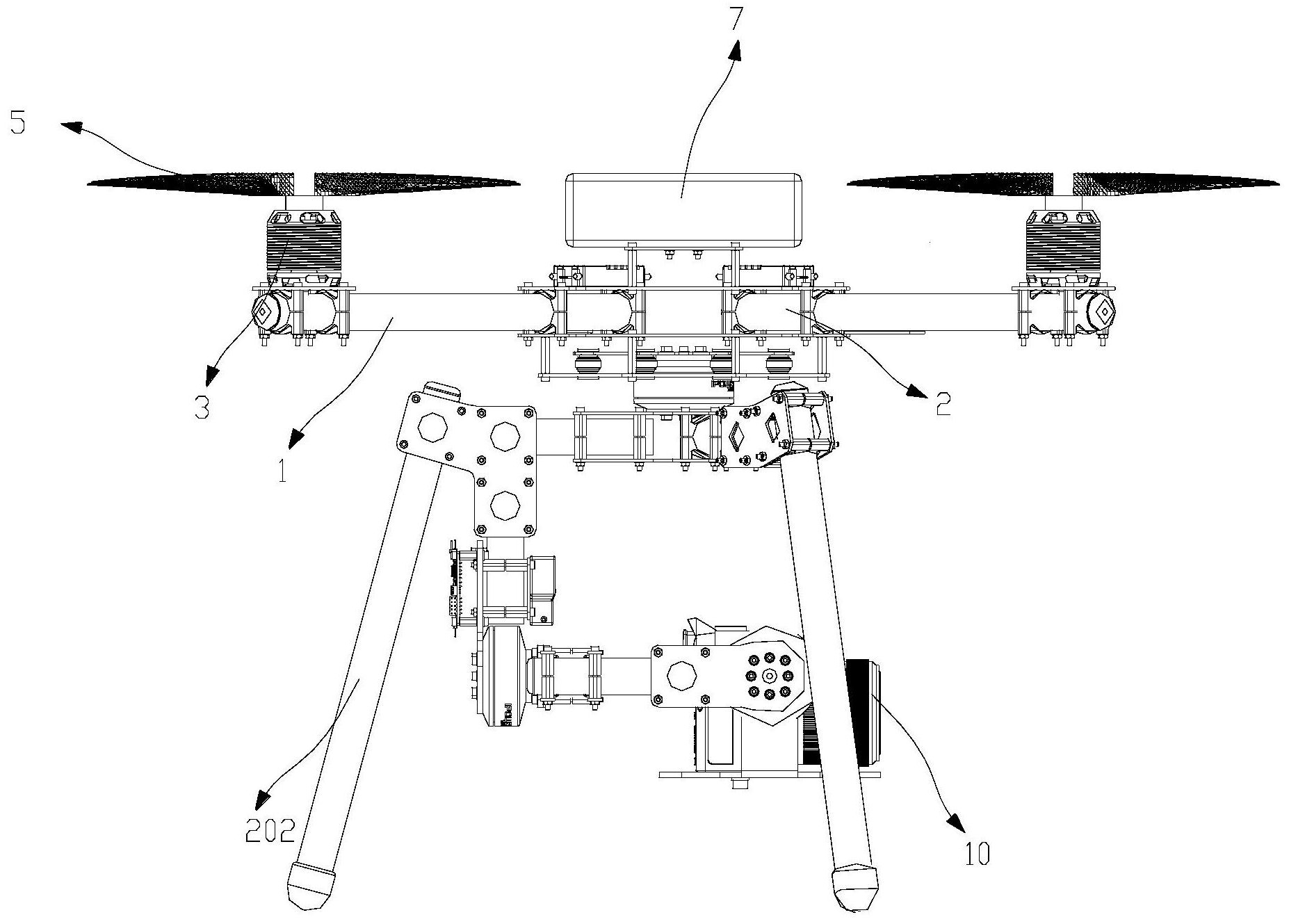 7

5

3

1

2

202

10