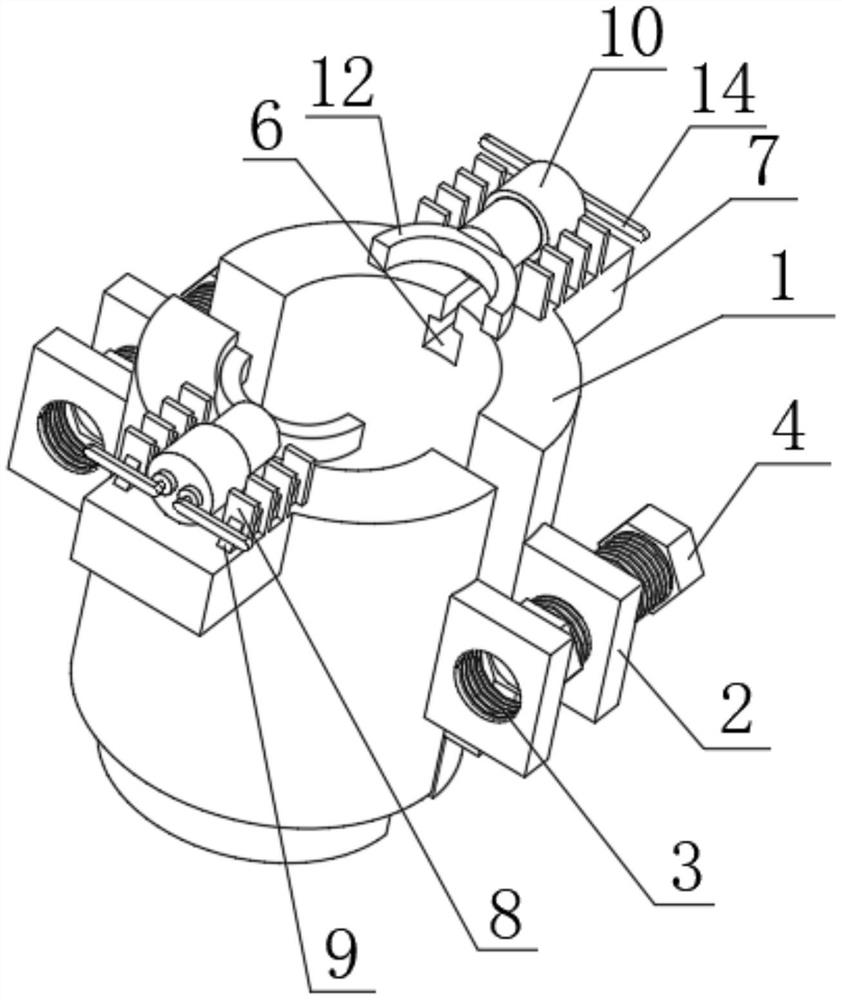 10
12
14
6
7
1
4
2
3
8
9