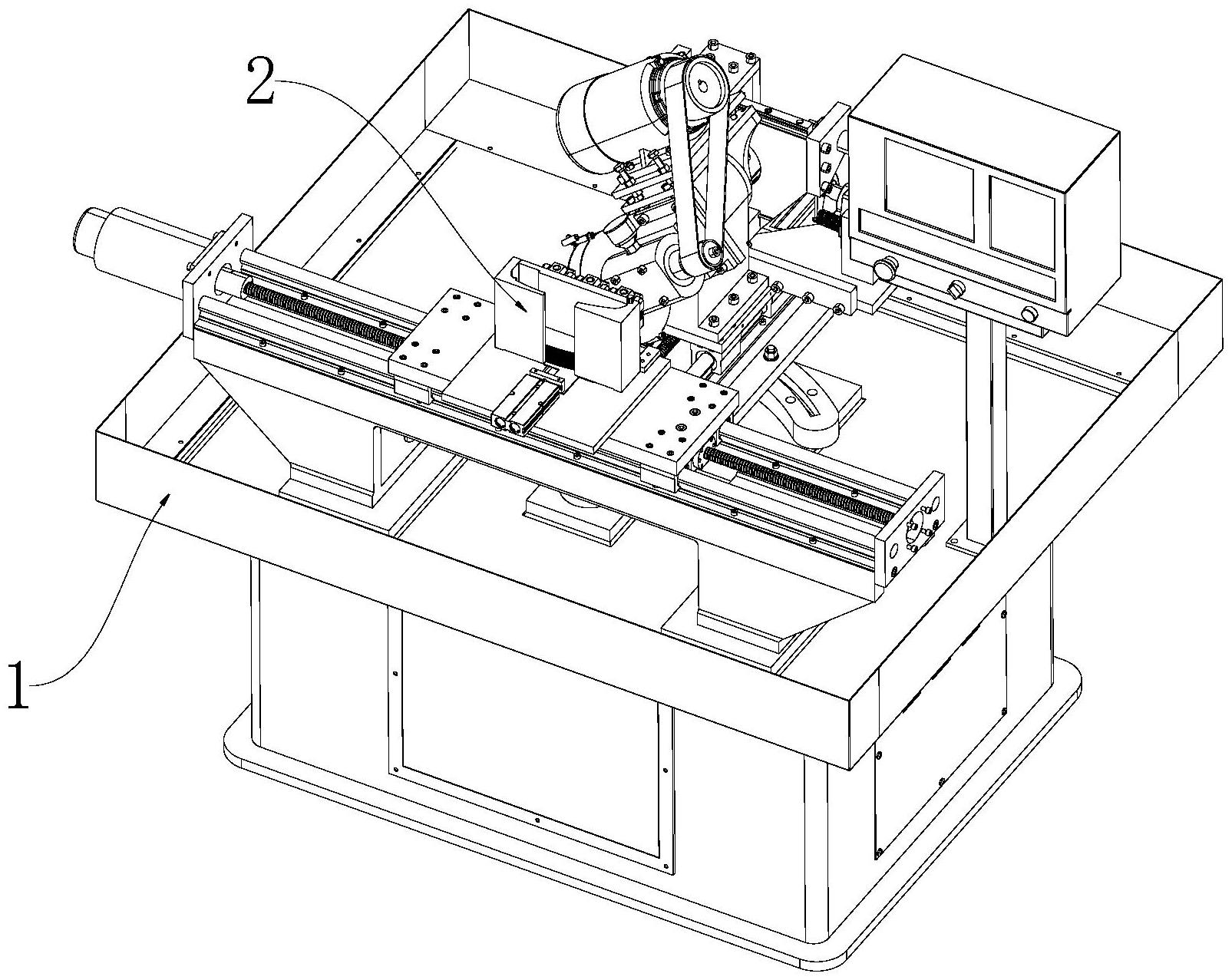 2

1