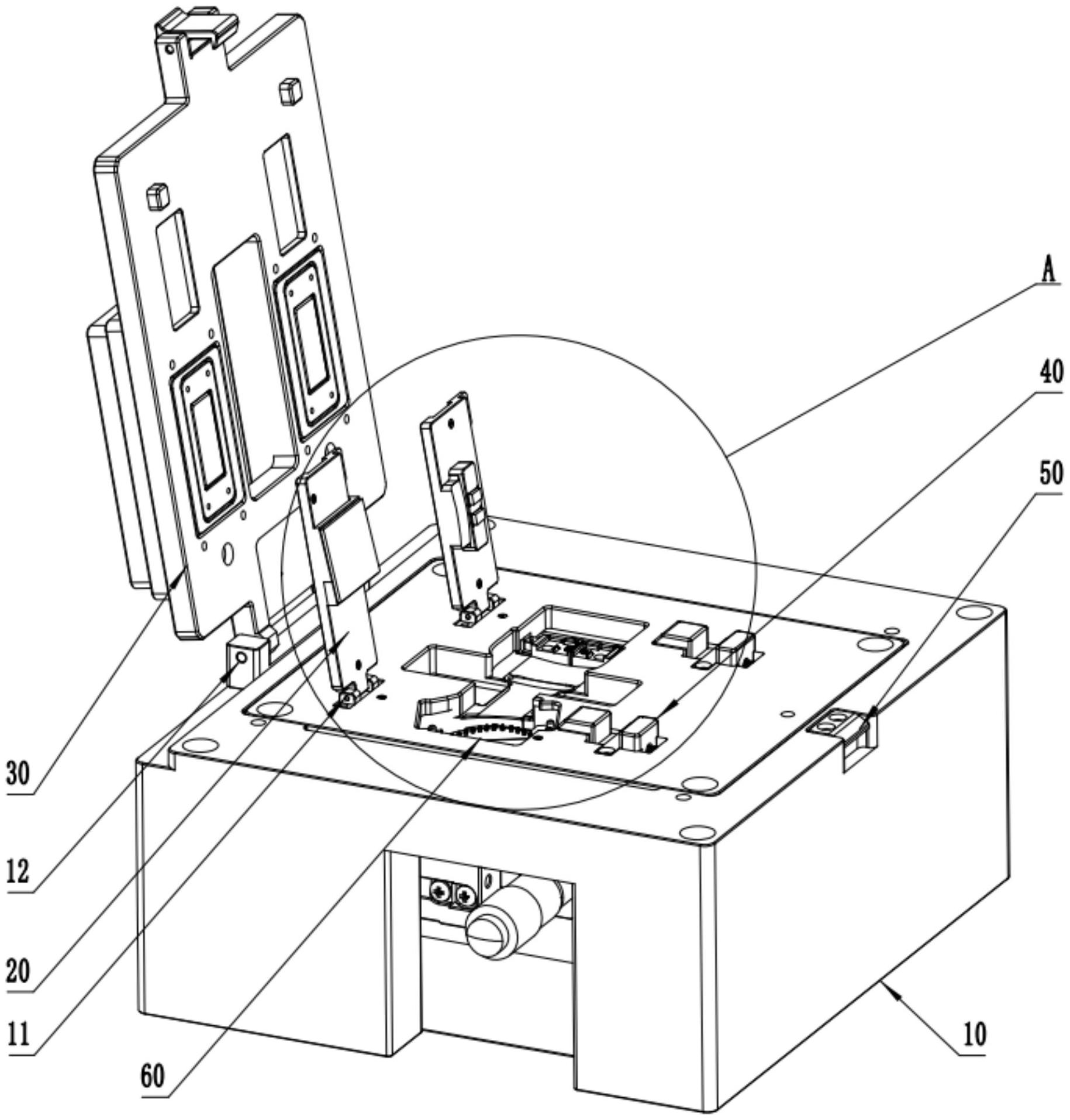 A

40

50

30

12

20

11

60

10