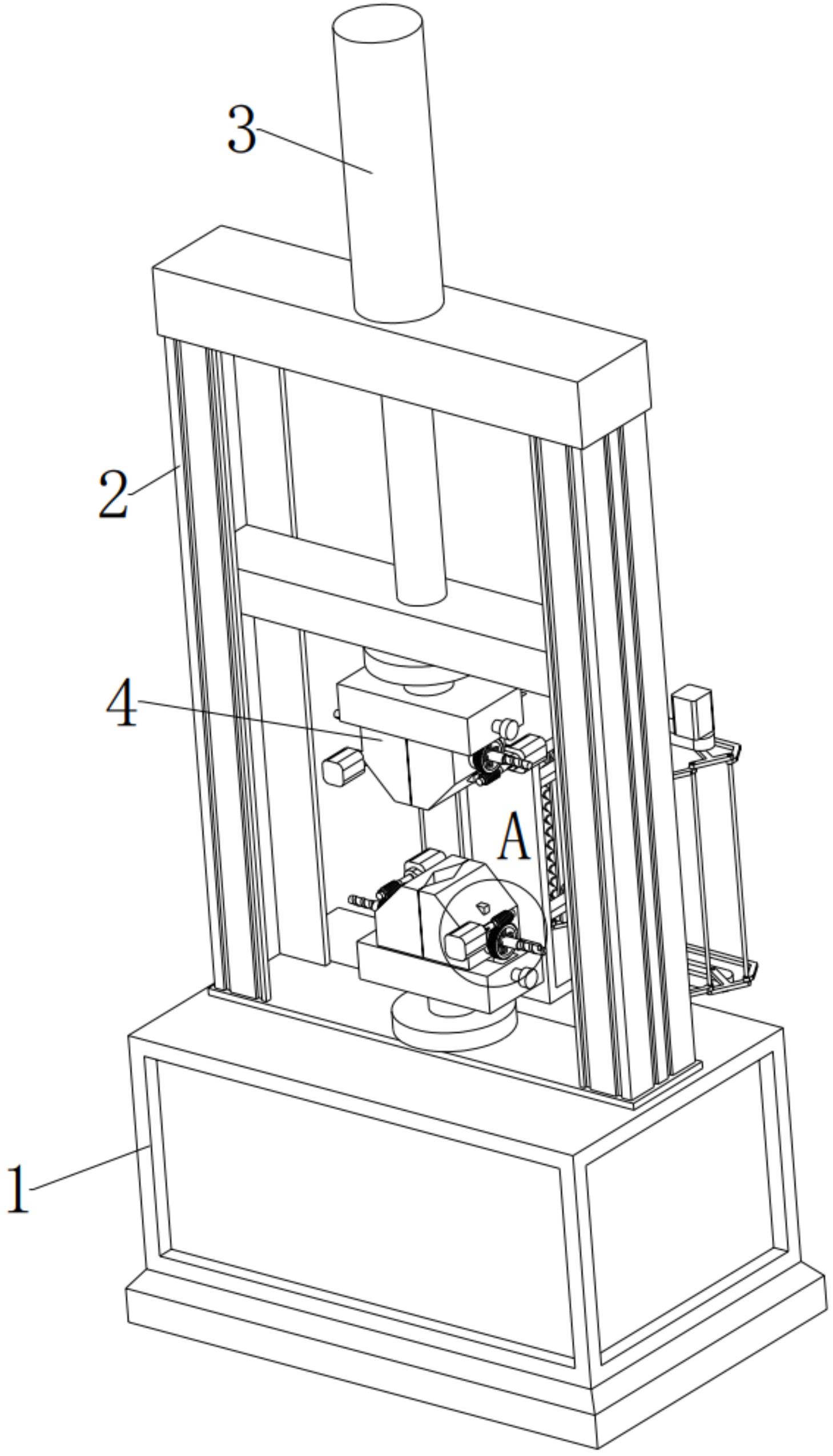 3
2
4
A
1