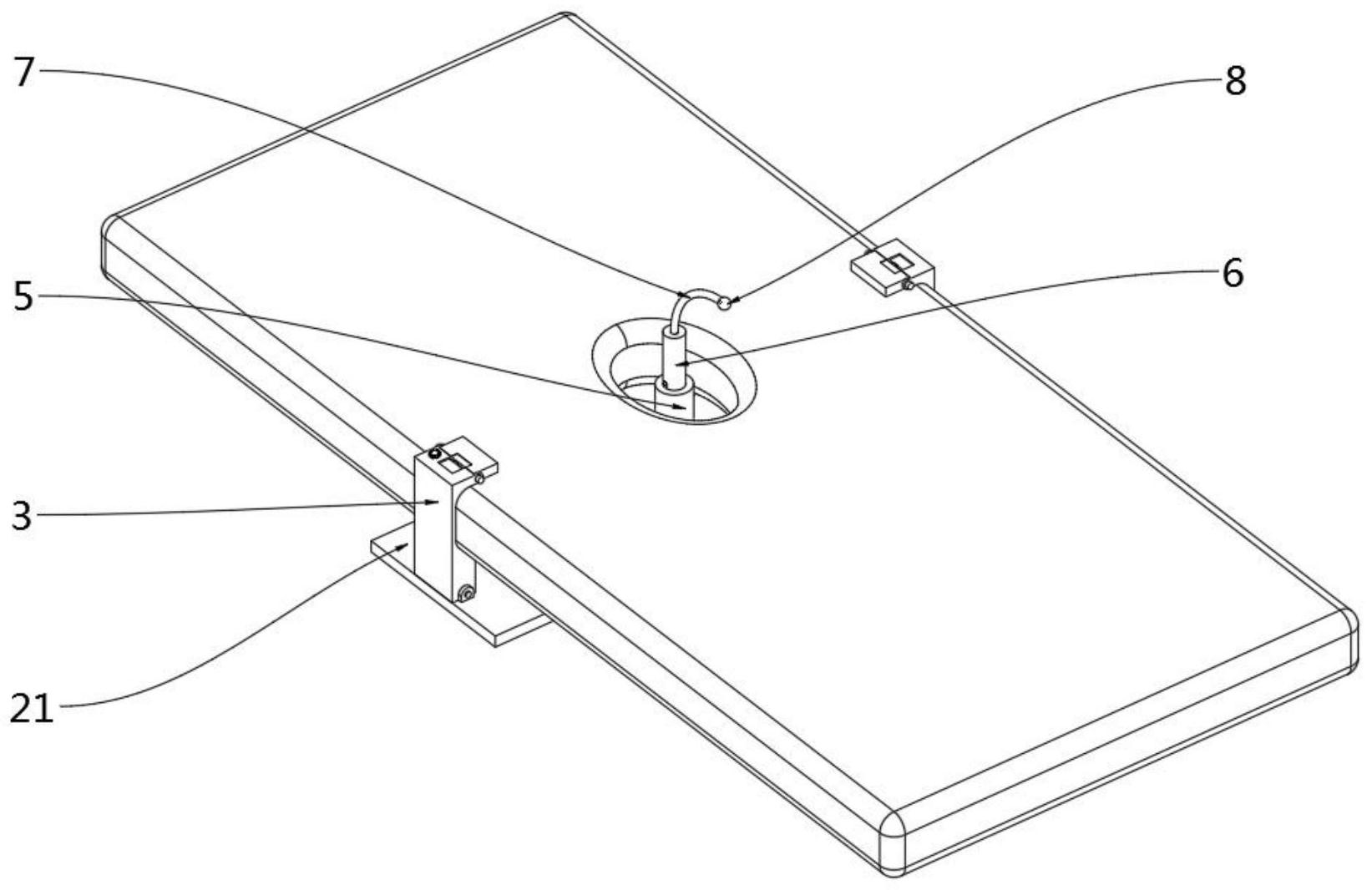 7
8
5
6
3
21