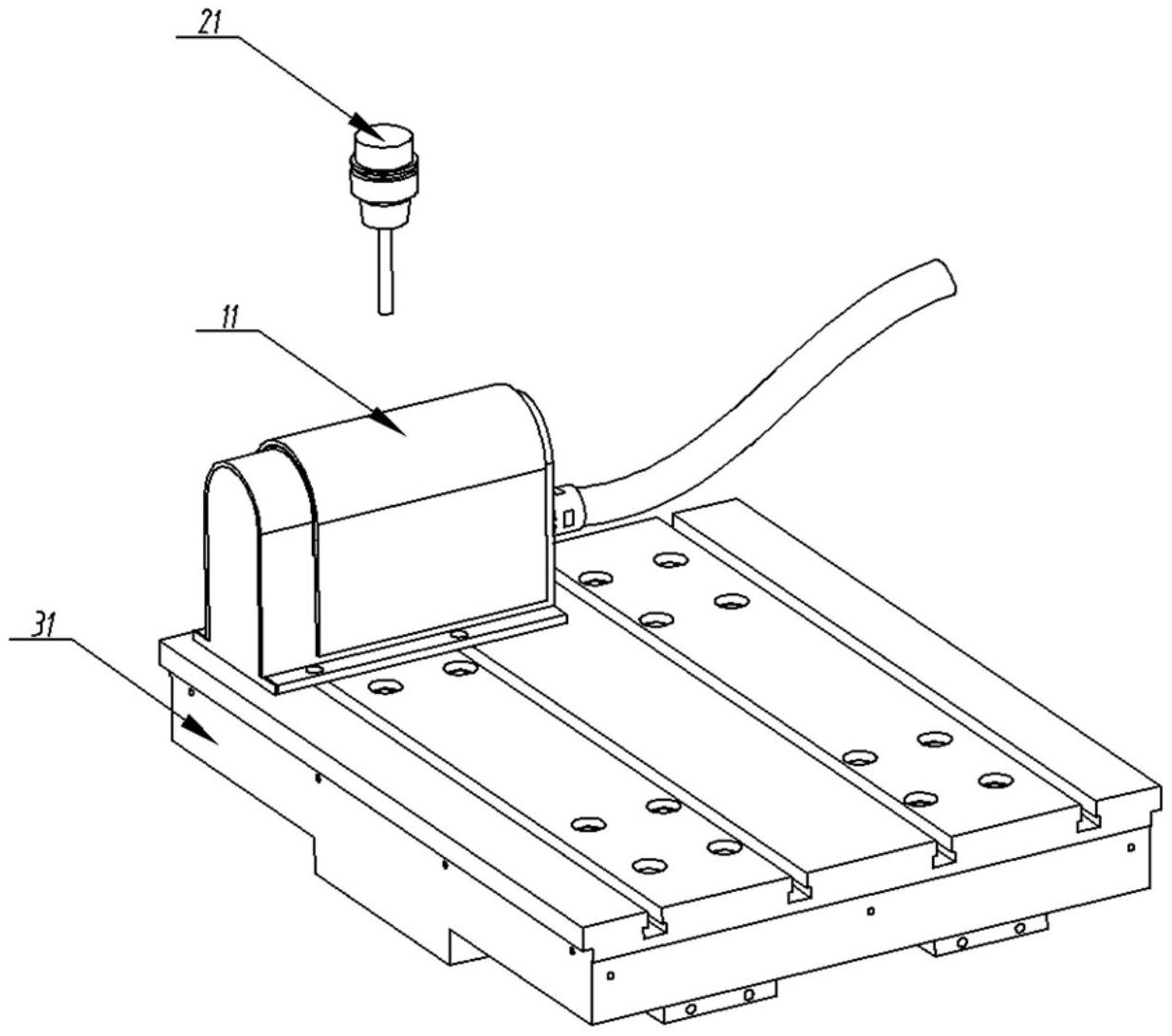 21

11

31