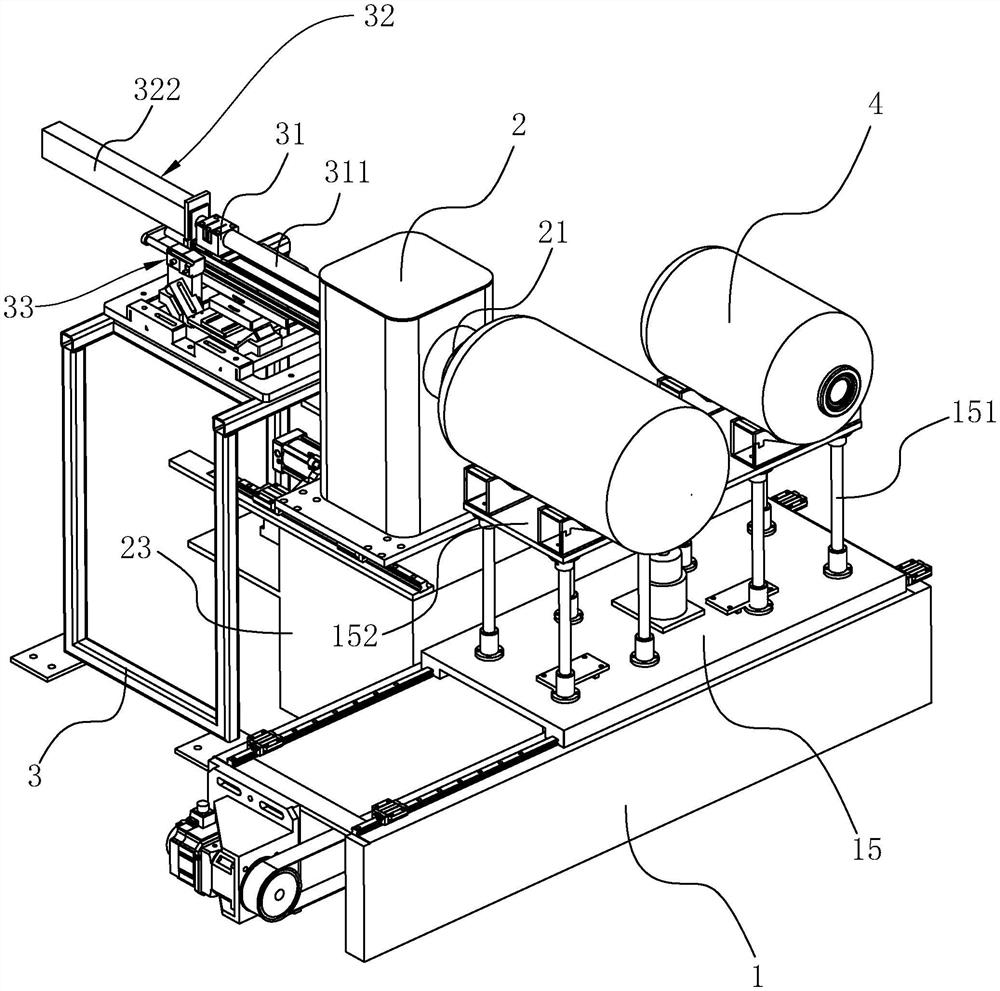 32
322
31
311
2
4
21
33
151
23
152
3
15
1