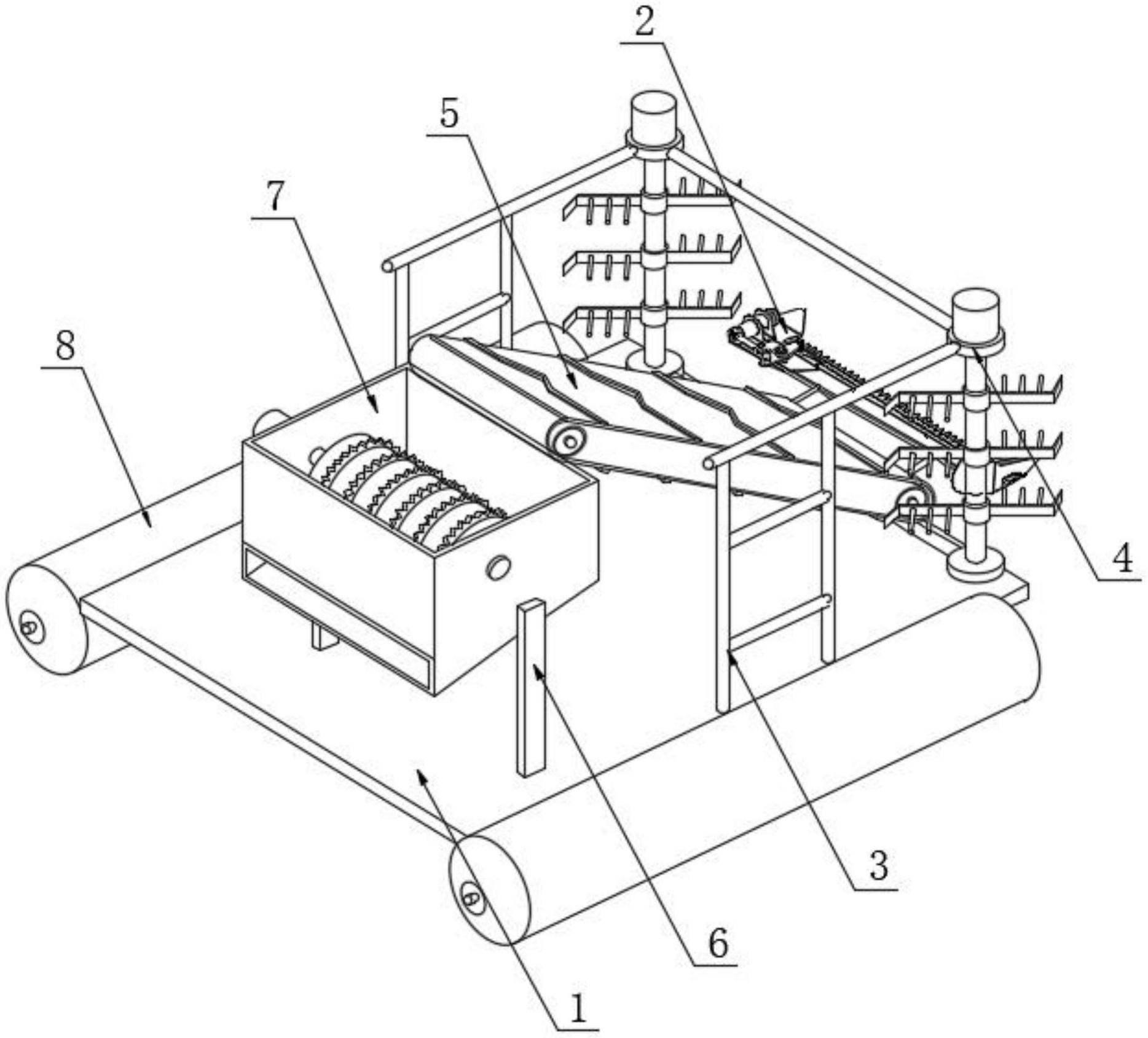 2
5
7
8
4
3
6
1