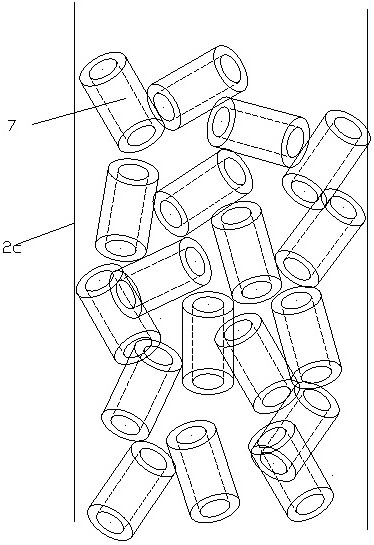 7

2c